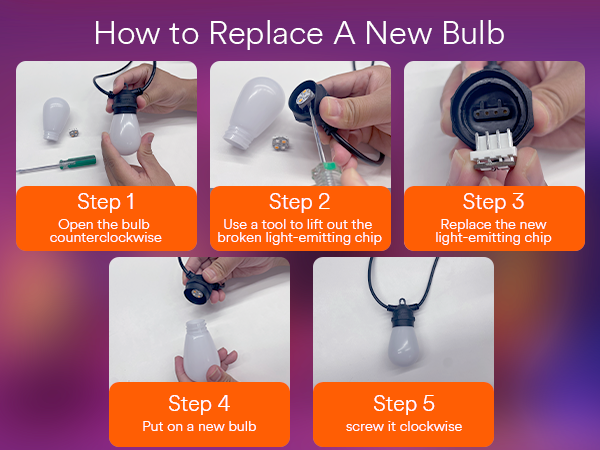 How to Replace A New Bulb

Step 1
Open the bulb counterclockwise

Step 2
Use a tool to lift out the broken light-emitting chip

Step 3
Replace the new light-emitting chip

Step 4
Put on a new bulb

Step 5
screw it clockwise