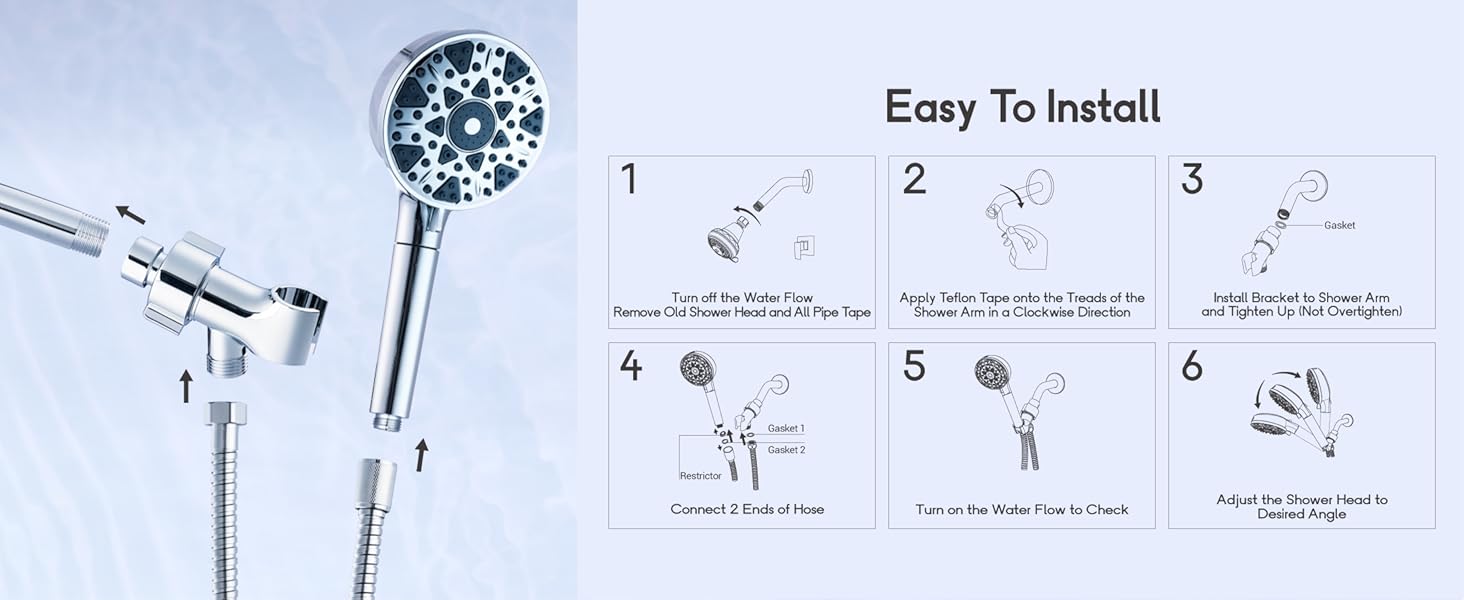 Easy To Install

1

Turn off the Water Flow
Remove Old Shower Head and All Pipe Tape

2

Apply Teflon Tape onto the Treads of the Shower Arm in a Clockwise Direction

3

Gasket

Install Bracket to Shower Arm and Tighten Up (Not Overtighten)

4

Gasket 1
Gasket 2
Restrictor

Connect 2 Ends of Hose

5

Turn on the Water Flow to Check

6

Adjust the Shower Head to Desired Angle