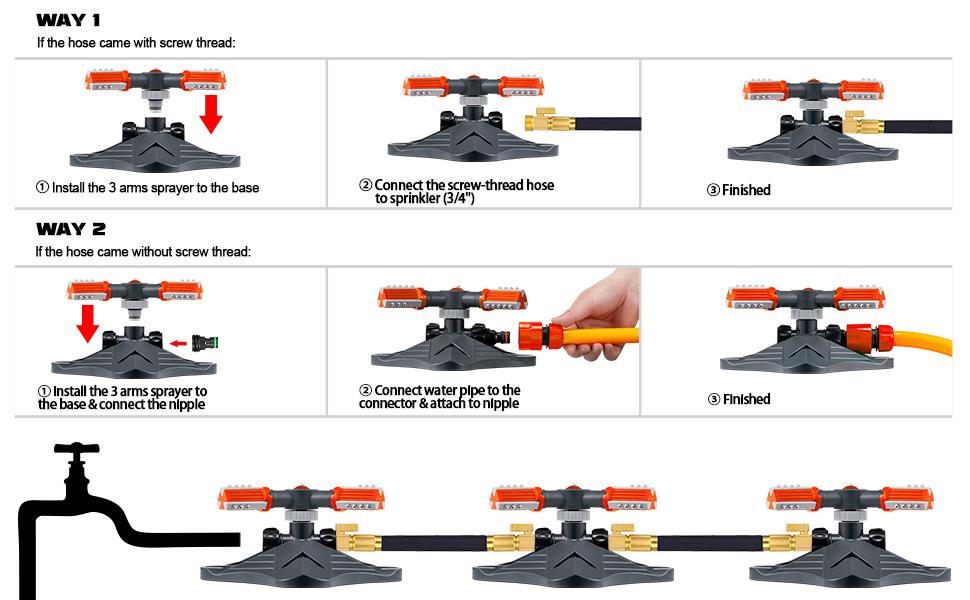 WAY 1
If the hose came with screw thread:

① Install the 3 arms sprayer to the base

② Connect the screw-thread hose to sprinkler (3/4")

③ Finished

WAY 2
If the hose came without screw thread:

① Install the 3 arms sprayer to the base & connect the nipple

② Connect water pipe to the connector & attach to nipple

③ Finished