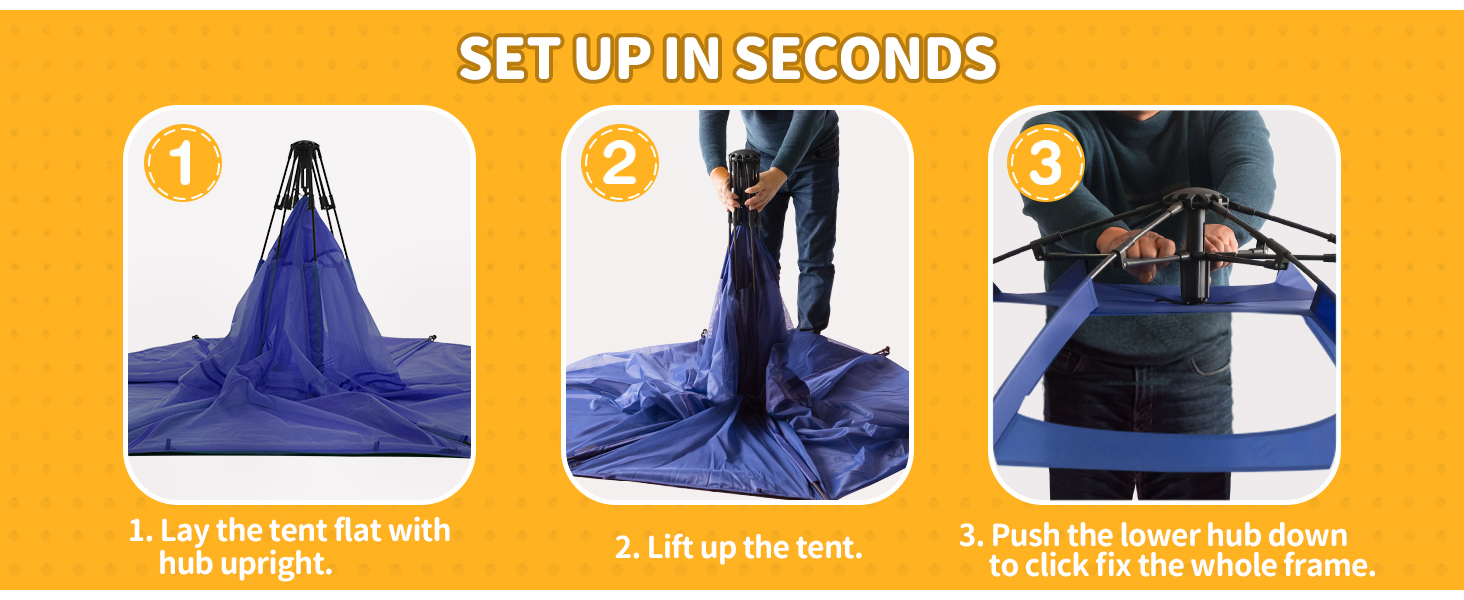 SET UP IN SECONDS

1

2

3

1. Lay the tent flat with hub upright.

2. Lift up the tent.

3. Push the lower hub down to click fix the whole frame.