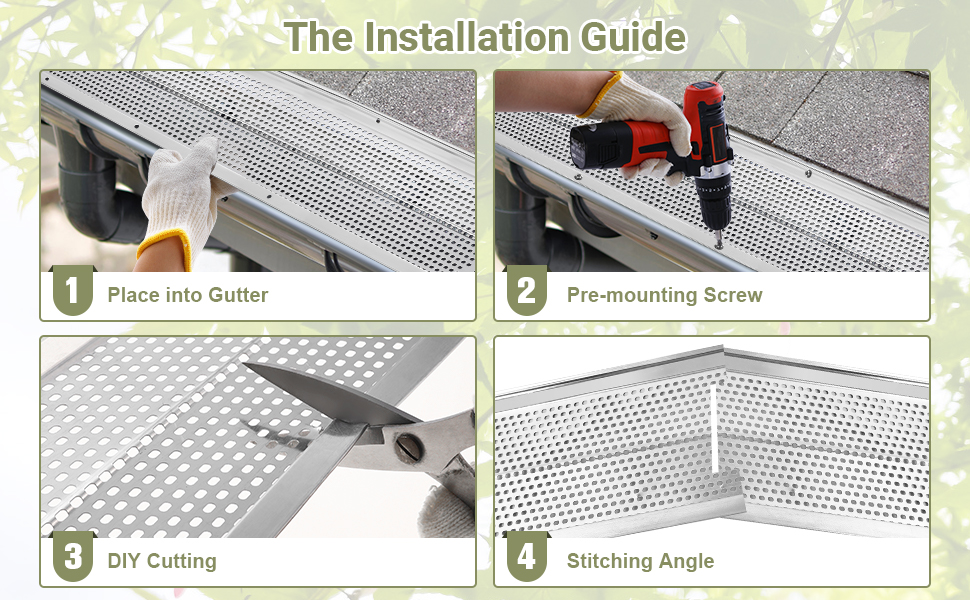 The Installation Guide

1 Place into Gutter

2 Pre-mounting Screw

3 DIY Cutting

4 Stitching Angle