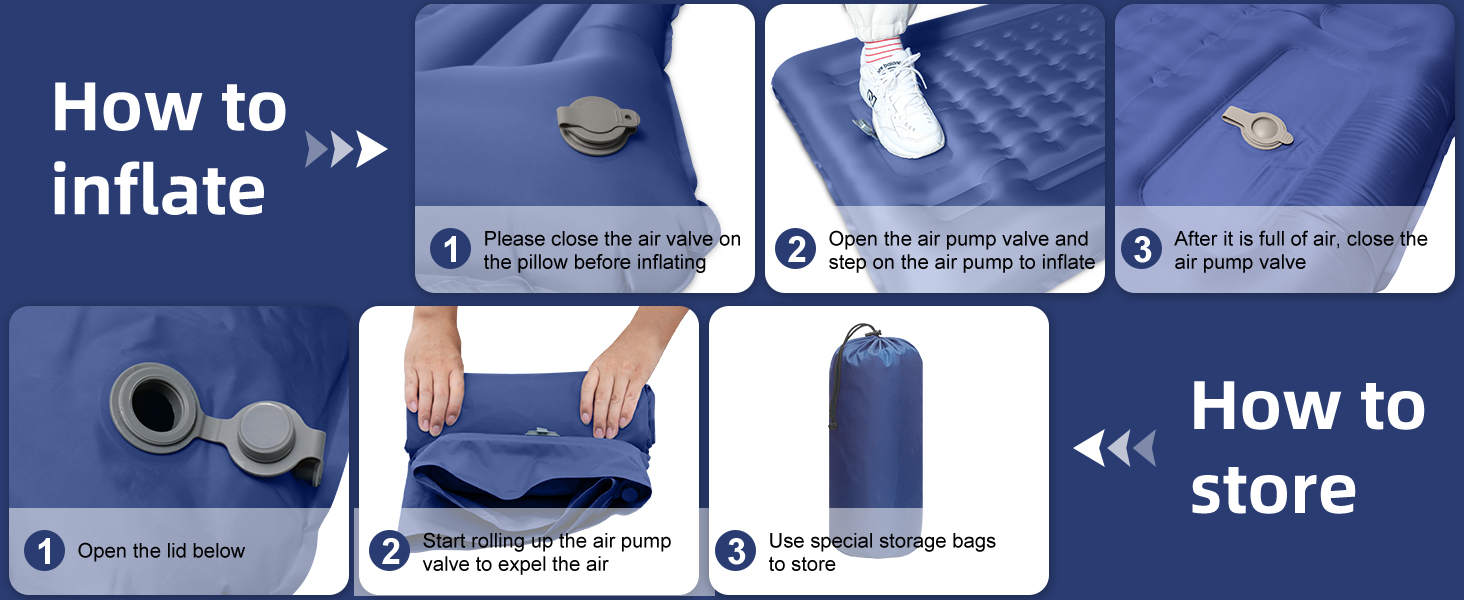 How to inflate

1 Please close the air valve on the pillow before inflating

2 Open the air pump valve and step on the air pump to inflate

3 After it is full of air, close the air pump valve

1 Open the lid below

2 Start rolling up the air pump valve to expel the air

3 Use special storage bags to store

How to store