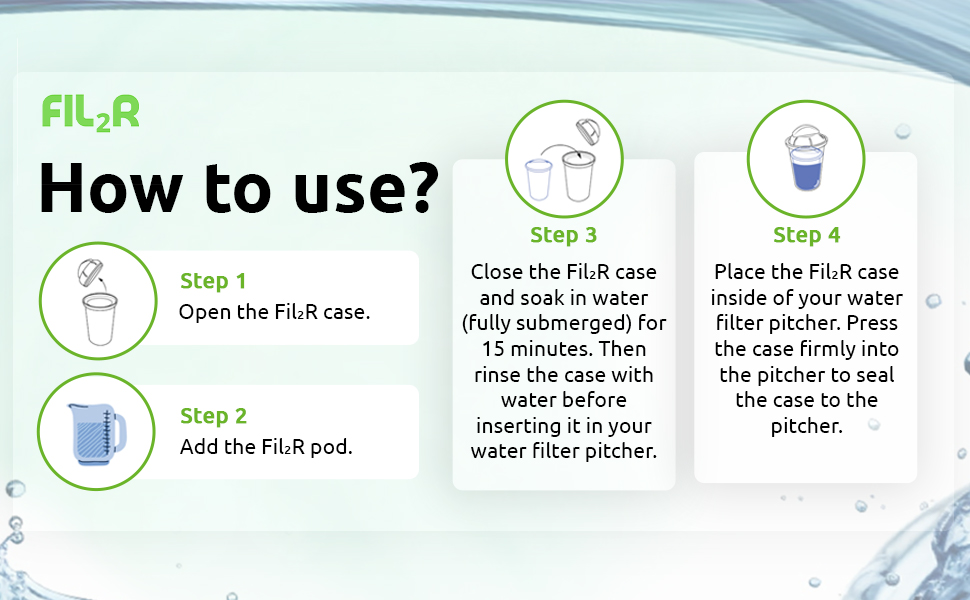 FIL₂R

How to use?

Step 1
Open the Fil₂R case.

Step 2
Add the Fil₂R pod.

Step 3
Close the Fil₂R case and soak in water (fully submerged) for 15 minutes. Then rinse the case with water before inserting it in your water filter pitcher.

Step 4
Place the Fil₂R case inside of your water filter pitcher. Press the case firmly into the pitcher to seal the case to the pitcher.