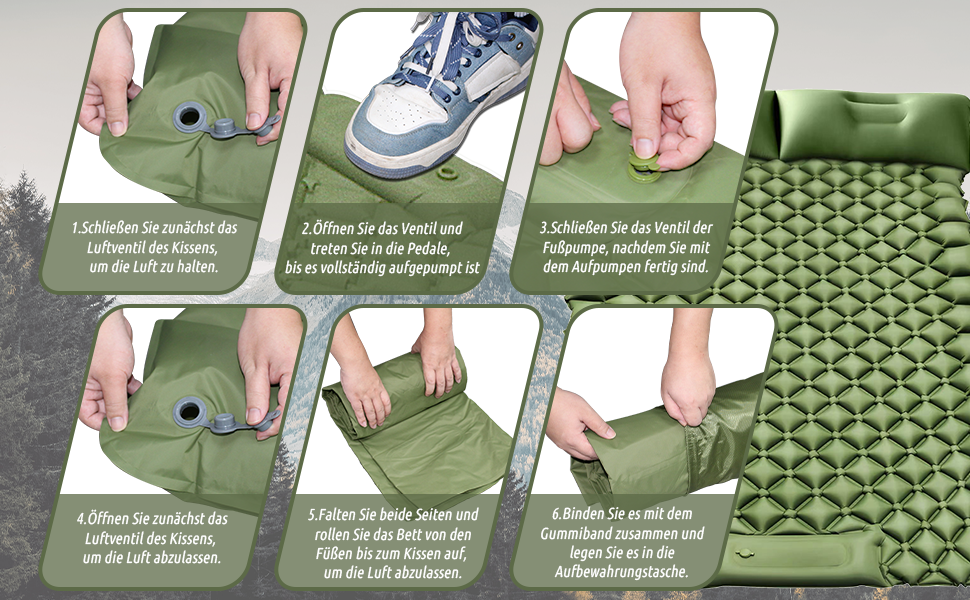 1.Schließen Sie zunächst das Luftventil des Kissens, um die Luft zu halten.

2.Öffnen Sie das Ventil und treten Sie in die Pedale, bis es vollständig aufgepumpt ist

3.Schließen Sie das Ventil der Fußpumpe, nachdem Sie mit dem Aufpumpen fertig sind.

4.Öffnen Sie zunächst das Luftventil des Kissens, um die Luft abzulassen.

5.Falten Sie beide Seiten und rollen Sie das Bett von den Füßen bis zum Kissen auf, um die Luft abzulassen.

6.Binden Sie es mit dem Gummiband zusammen und legen Sie es in die Aufbewahrungstasche.