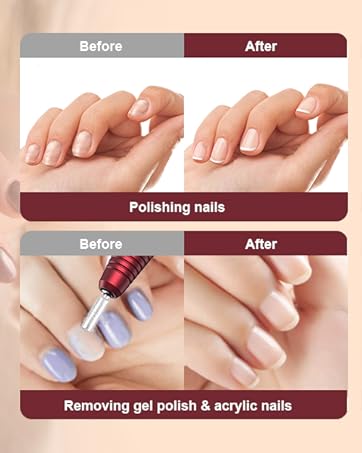 Before

After

Polishing nails

Before

After

Removing gel polish & acrylic nails