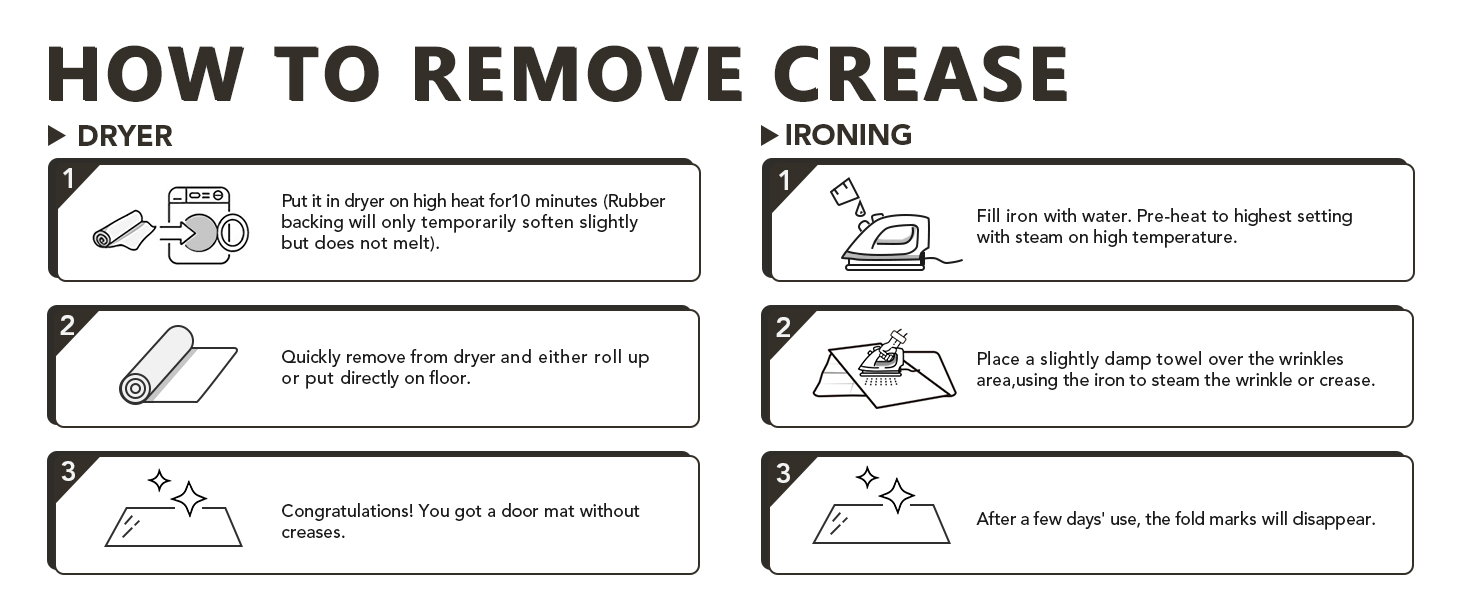 HOW TO REMOVE CREASE

▶ DRYER

1

Put it in dryer on high heat for10 minutes (Rubber backing will only temporarily soften slightly but does not melt).

2

Quickly remove from dryer and either roll up or put directly on floor.

3

Congratulations! You got a door mat without creases.

▶ IRONING

1

Fill iron with water. Pre-heat to highest setting with steam on high temperature.

2

Place a slightly damp towel over the wrinkles area,using the iron to steam the wrinkle or crease.

3

After a few days' use, the fold marks will disappear.