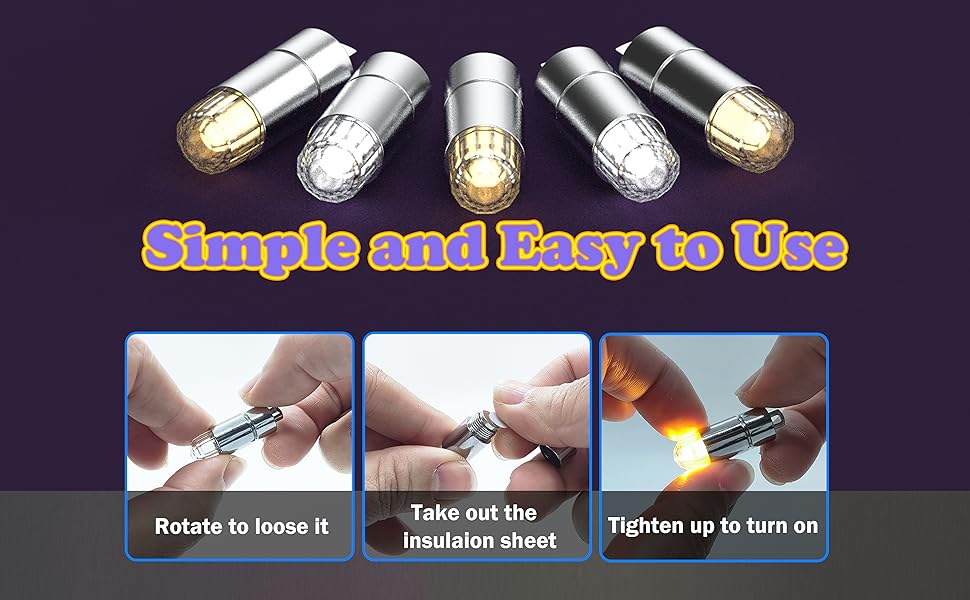 Simple and Easy to Use

Rotate to loose it

Take out the insulaion sheet

Tighten up to turn on