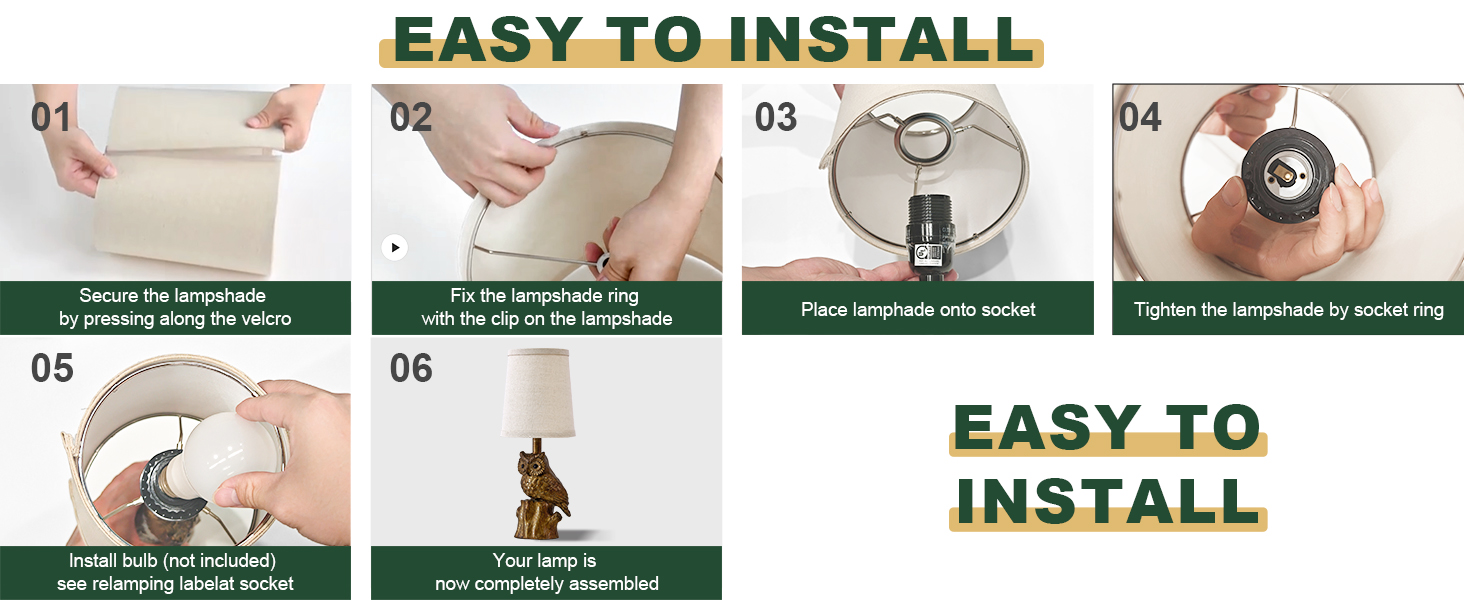 EASY TO INSTALL

01
Secure the lampshade by pressing along the velcro

02
Fix the lampshade ring with the clip on the lampshade

03
Place lamphade onto socket

04
Tighten the lampshade by socket ring

05
Install bulb (not included) see relamping labelat socket

06
Your lamp is now completely assembled

EASY TO INSTALL