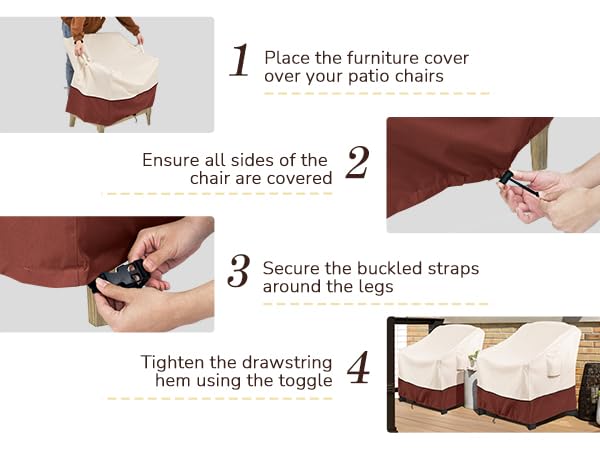 1 Place the furniture cover over your patio chairs

Ensure all sides of the chair are covered 2

3 Secure the buckled straps around the legs

Tighten the drawstring hem using the toggle 4