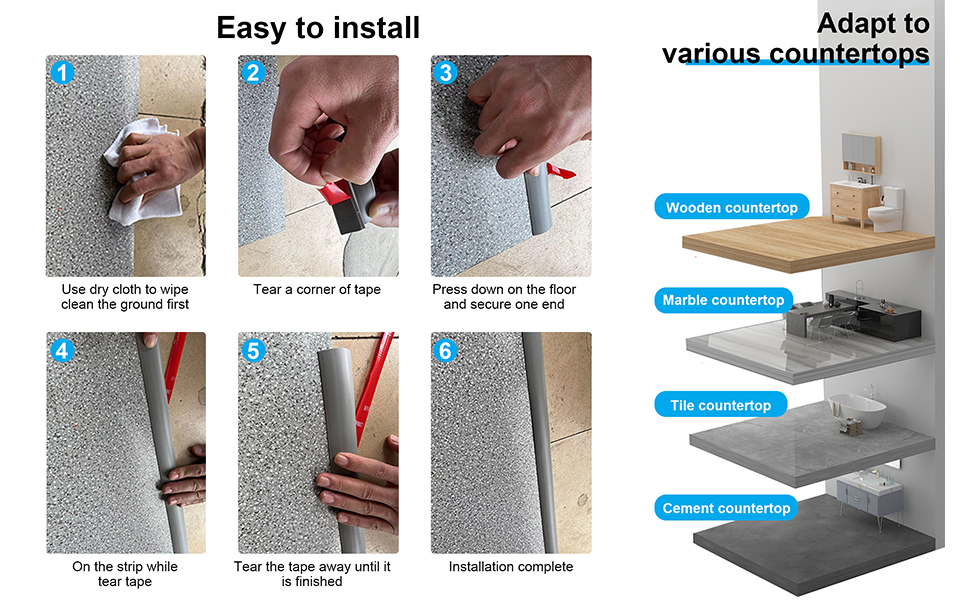 Easy to install

1
Use dry cloth to wipe clean the ground first

2
Tear a corner of tape

3
Press down on the floor and secure one end

4
On the strip while tear tape

5
Tear the tape away until it is finished

6
Installation complete

Adapt to various countertops

Wooden countertop

Marble countertop

Tile countertop

Cement countertop