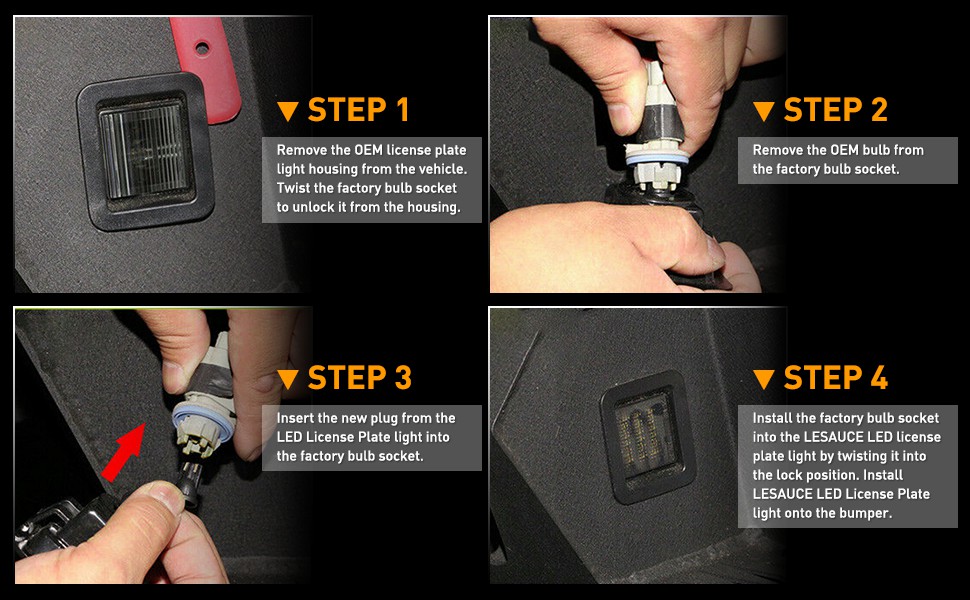 ▼ STEP 1

Remove the OEM license plate light housing from the vehicle. Twist the factory bulb socket to unlock it from the housing.

▼ STEP 2

Remove the OEM bulb from the factory bulb socket.

▼ STEP 3

Insert the new plug from the LED License Plate light into the factory bulb socket.

▼ STEP 4

Install the factory bulb socket into the LESAUCE LED license plate light by twisting it into the lock position. Install LESAUCE LED License Plate light onto the bumper.