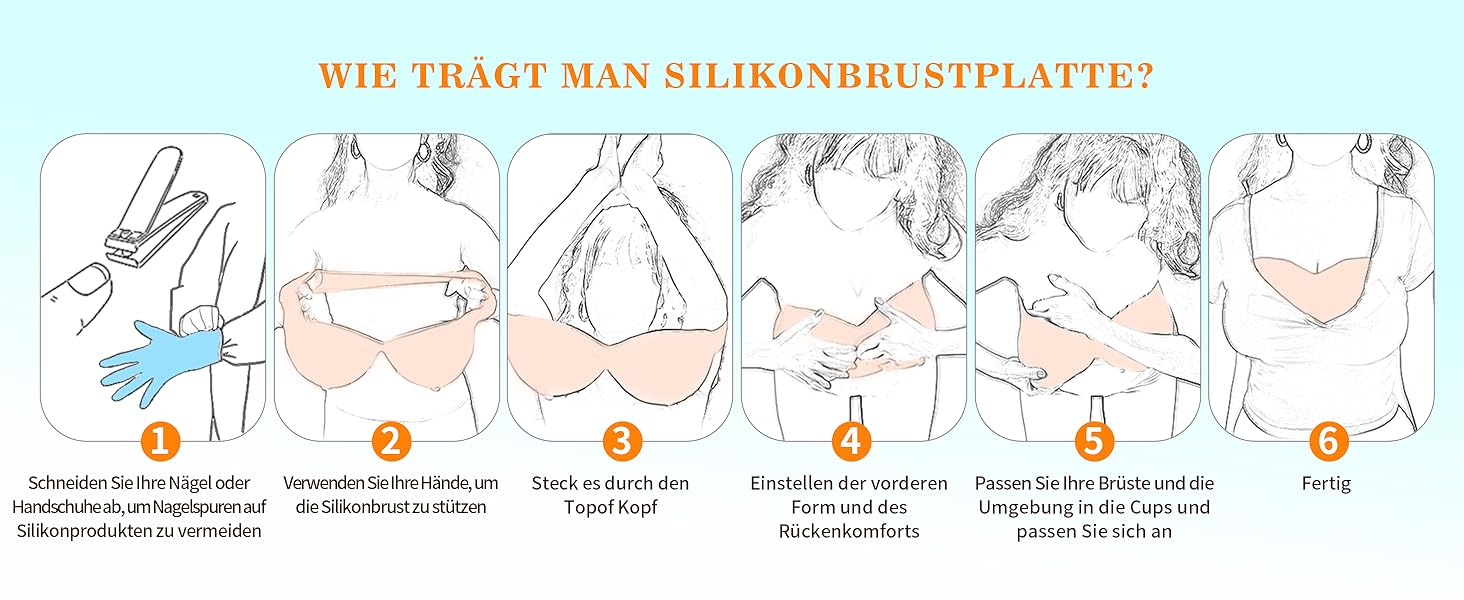 WIE TRÄGT MAN SILIKONBRUSTPLATTE?

1
Schneiden Sie Ihre Nägel oder Handschuhe ab, um Nagelspuren auf Silikonprodukten zu vermeiden

2
Verwenden Sie Ihre Hände, um die Silikonbrust zu stützen

3
Steck es durch den Topof Kopf

4
Einstellen der vorderen Form und des Rückenkomforts

5
Passen Sie Ihre Brüste und die Umgebung in die Cups und passen Sie sich an

6
Fertig