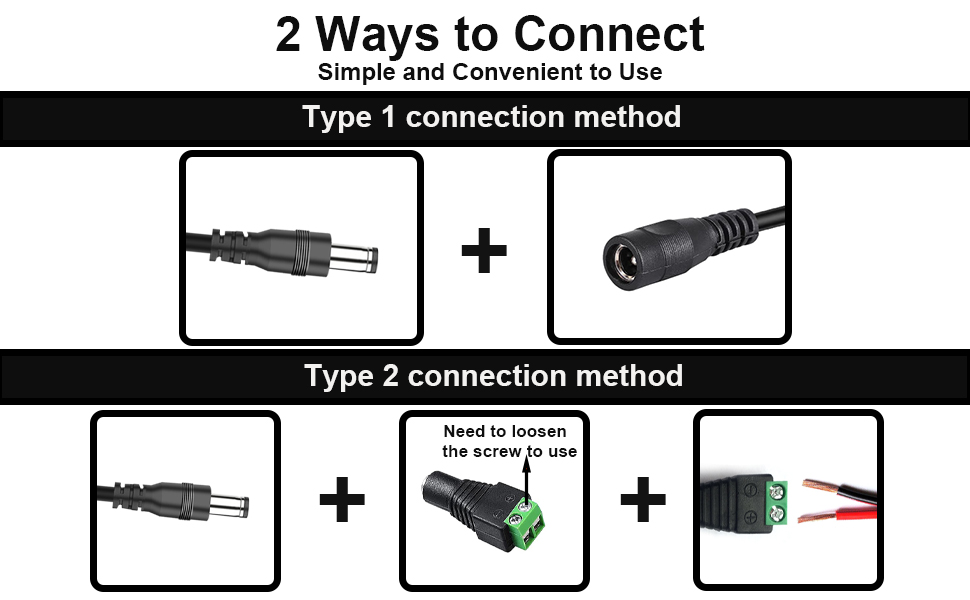 2 Ways to Connect
Simple and Convenient to Use

Type 1 connection method

+

Type 2 connection method

+

Need to loosen the screw to use

+