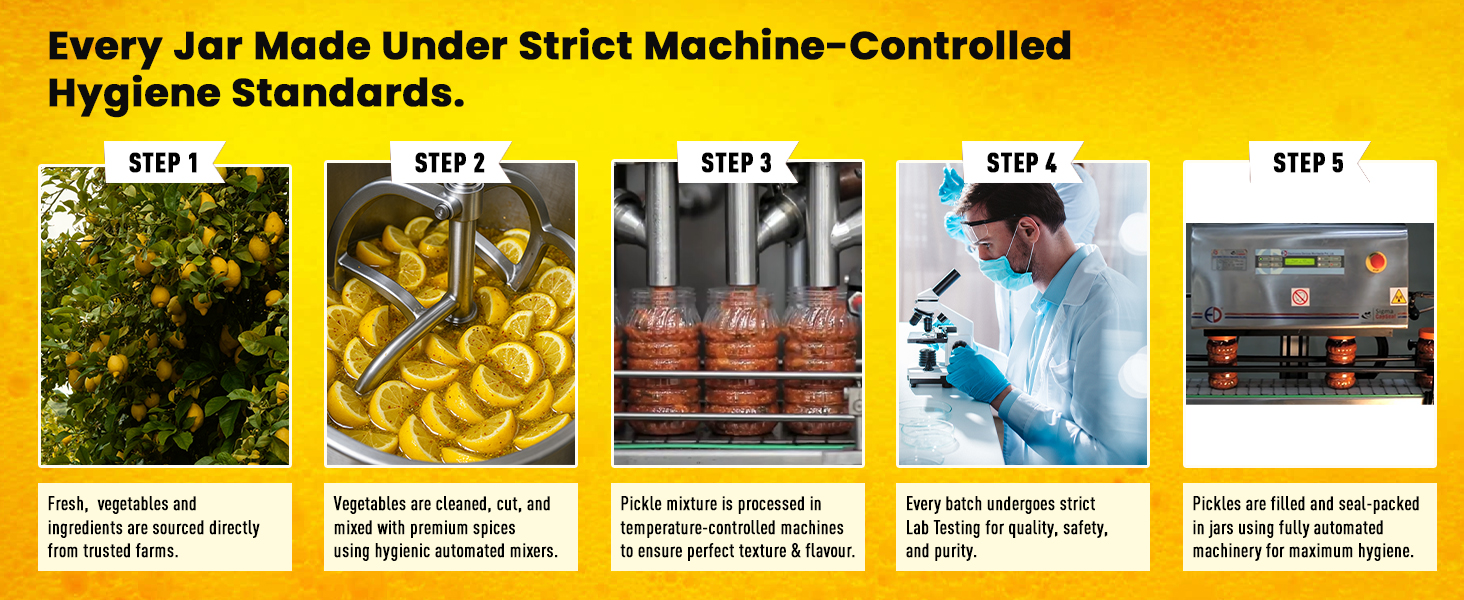 Every Jar Made Under Strict Machine-Controlled Hygiene Standards.

STEP 1

Fresh, vegetables and ingredients are sourced directly from trusted farms.

STEP 2

Vegetables are cleaned, cut, and mixed with premium spices using hygienic automated mixers.

STEP 3

Pickle mixture is processed in temperature-controlled machines to ensure perfect texture & flavour.

STEP 4

Every batch undergoes strict Lab Testing for quality, safety, and purity.

STEP 5

Pickles are filled and seal-packed in jars using fully automated machinery for maximum hygiene.