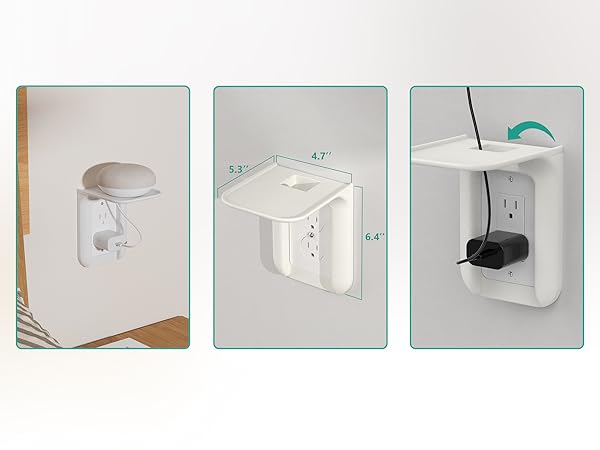 5.3''
4.7''
6.4''