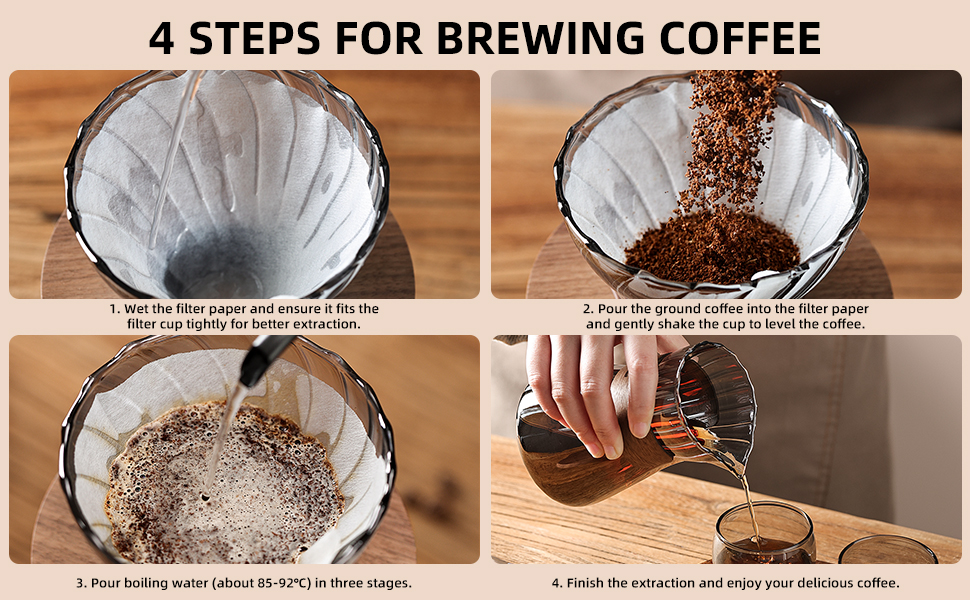 4 STEPS FOR BREWING COFFEE

1. Wet the filter paper and ensure it fits the filter cup tightly for better extraction.

2. Pour the ground coffee into the filter paper and gently shake the cup to level the coffee.

3. Pour boiling water (about 85-92°C) in three stages.

4. Finish the extraction and enjoy your delicious coffee.