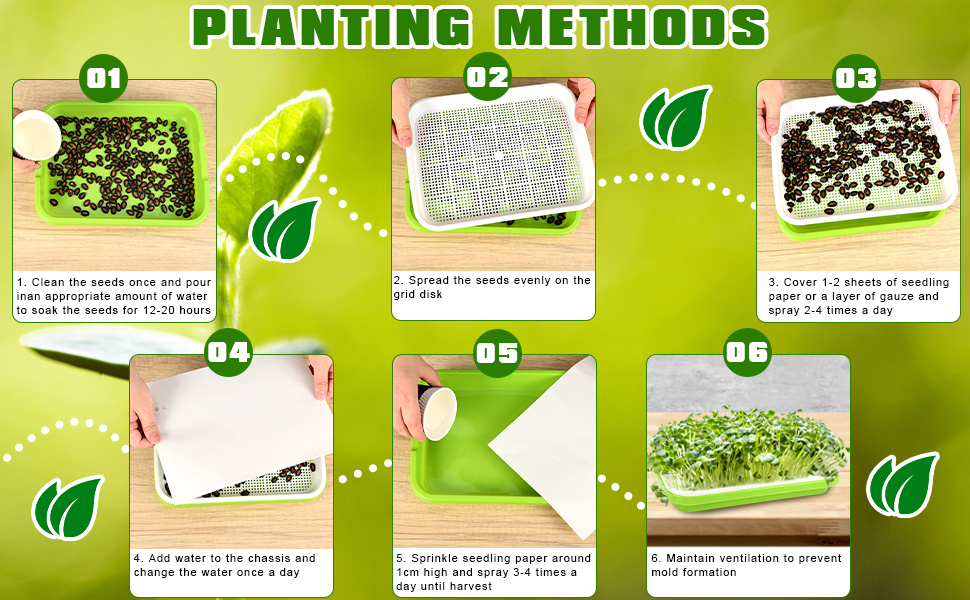 PLANTING METHODS

01

1. Clean the seeds once and pour inan appropriate amount of water to soak the seeds for 12-20 hours

02

2. Spread the seeds evenly on the grid disk

03

3. Cover 1-2 sheets of seedling paper or a layer of gauze and spray 2-4 times a day

04

4. Add water to the chassis and change the water once a day

05

5. Sprinkle seedling paper around 1cm high and spray 3-4 times a day until harvest

06

6. Maintain ventilation to prevent mold formation