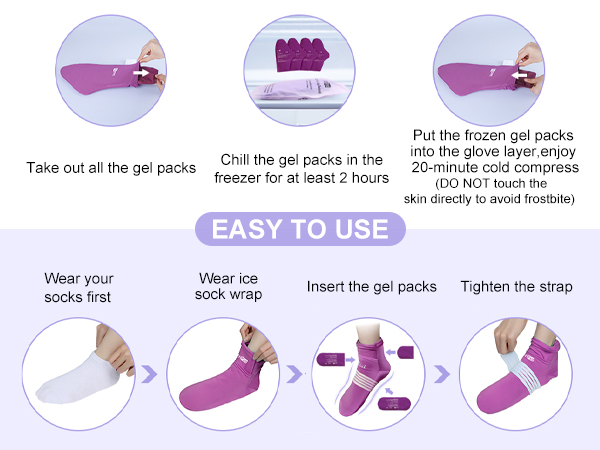 Take out all the gel packs

Chill the gel packs in the freezer for at least 2 hours

Put the frozen gel packs into the glove layer,enjoy 20-minute cold compress
(DO NOT touch the skin directly to avoid frostbite)

EASY TO USE

Wear your socks first

Wear ice sock wrap

Insert the gel packs

Tighten the strap