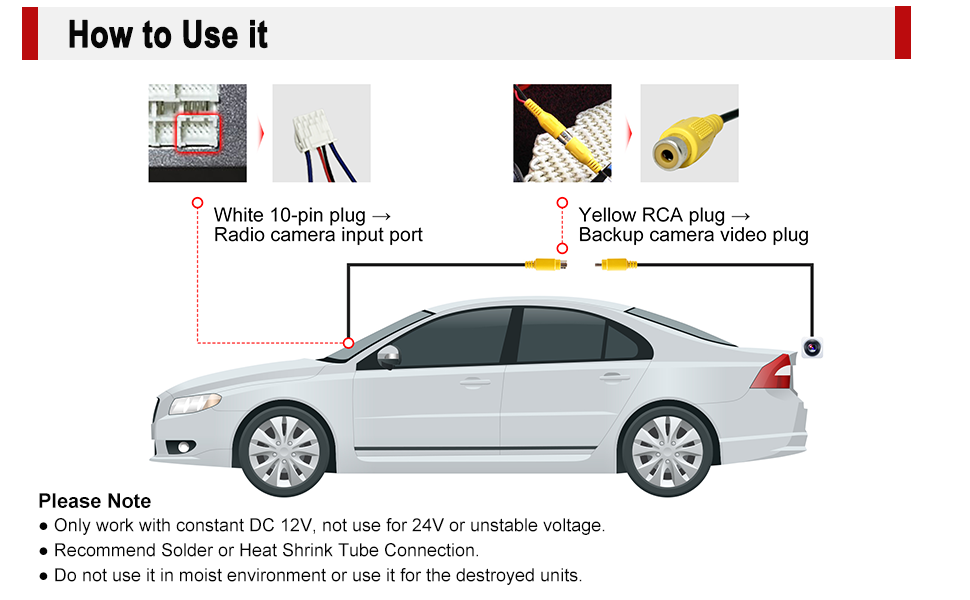 How to Use it

White 10-pin plug →
Radio camera input port

Yellow RCA plug →
Backup camera video plug

Please Note
● Only work with constant DC 12V, not use for 24V or unstable voltage.
● Recommend Solder or Heat Shrink Tube Connection.
● Do not use it in moist environment or use it for the destroyed units.