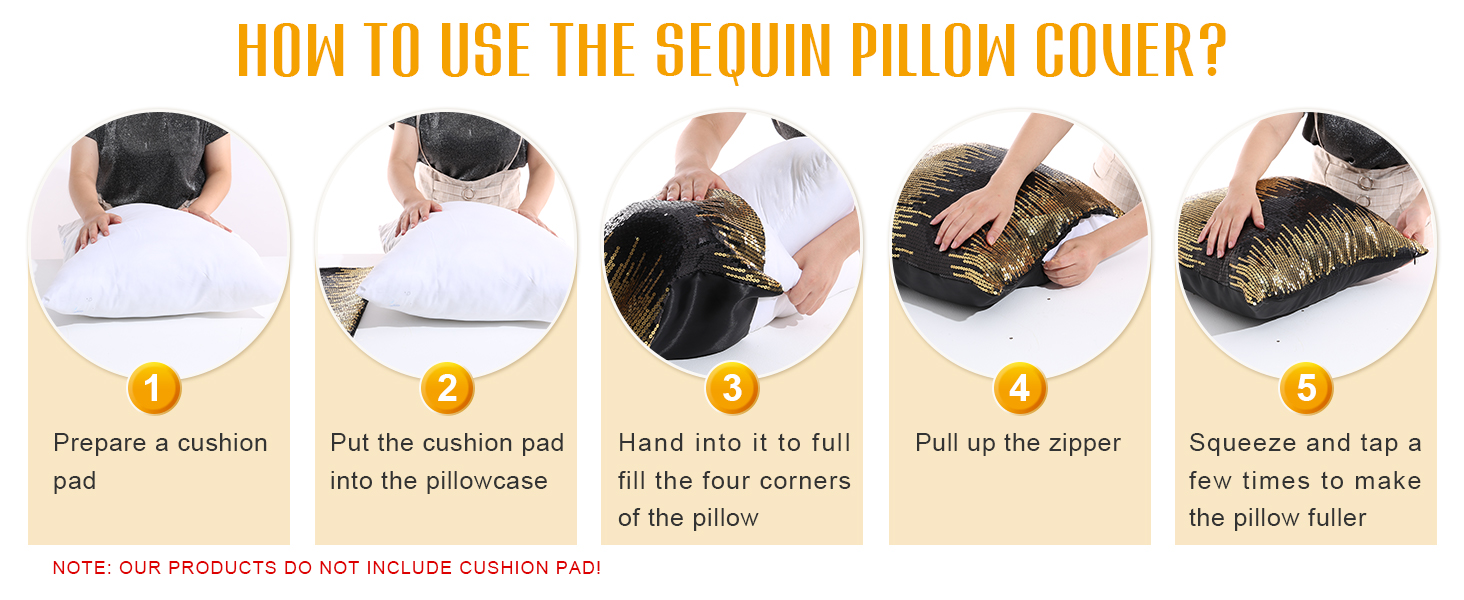 HOW TO USE THE SEQUIN PILLOW COVER?

1
Prepare a cushion pad

2
Put the cushion pad into the pillowcase

3
Hand into it to full fill the four corners of the pillow

4
Pull up the zipper

5
Squeeze and tap a few times to make the pillow fuller

NOTE: OUR PRODUCTS DO NOT INCLUDE CUSHION PAD!