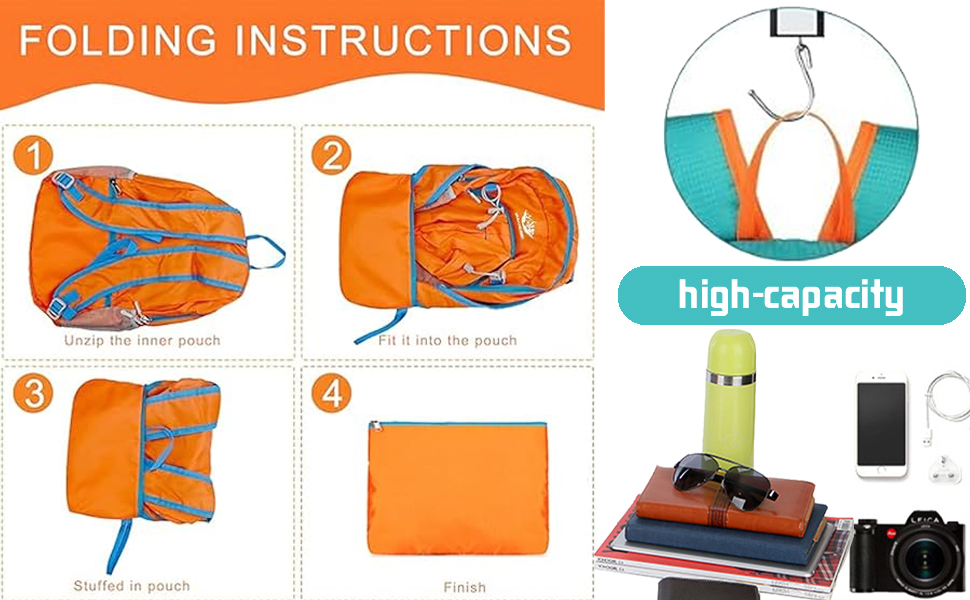 FOLDING INSTRUCTIONS

1
Unzip the inner pouch

2
Fit it into the pouch

3
Stuffed in pouch

4
Finish

high-capacity

LEICA