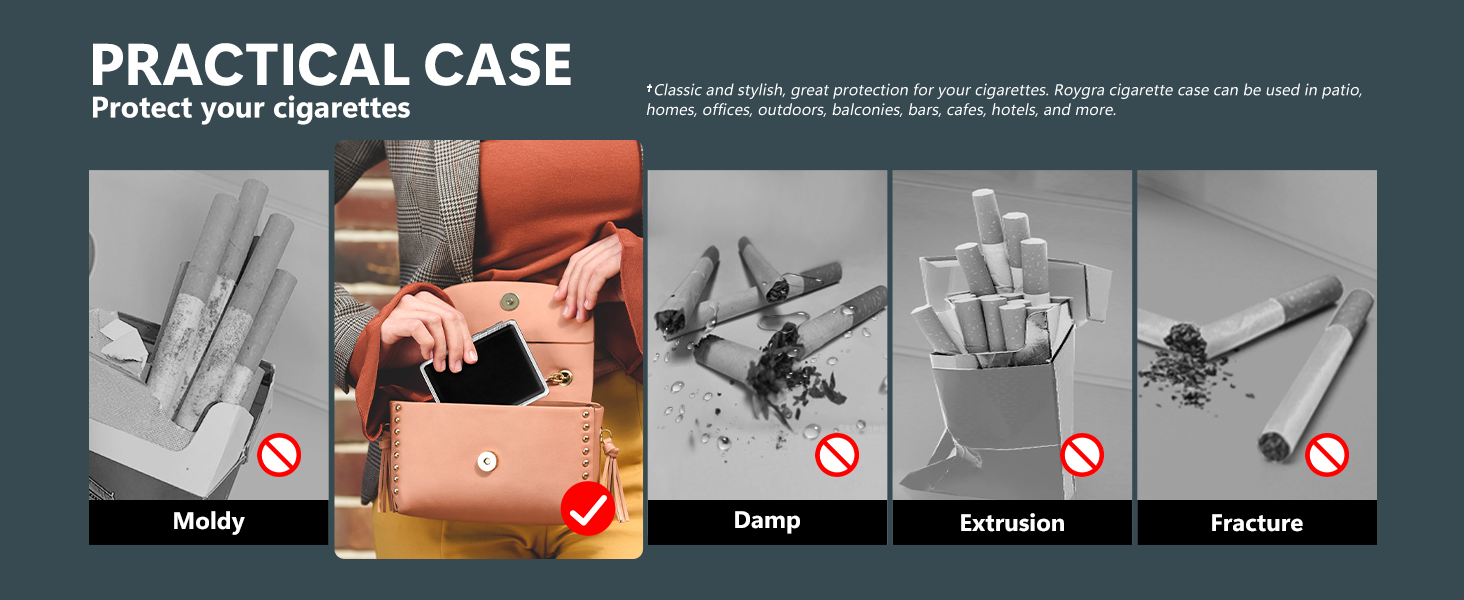 PRACTICAL CASE
Protect your cigarettes

†Classic and stylish, great protection for your cigarettes. Roygra cigarette case can be used in patio, homes, offices, outdoors, balconies, bars, cafes, hotels, and more.

Moldy

Damp

Extrusion

Fracture