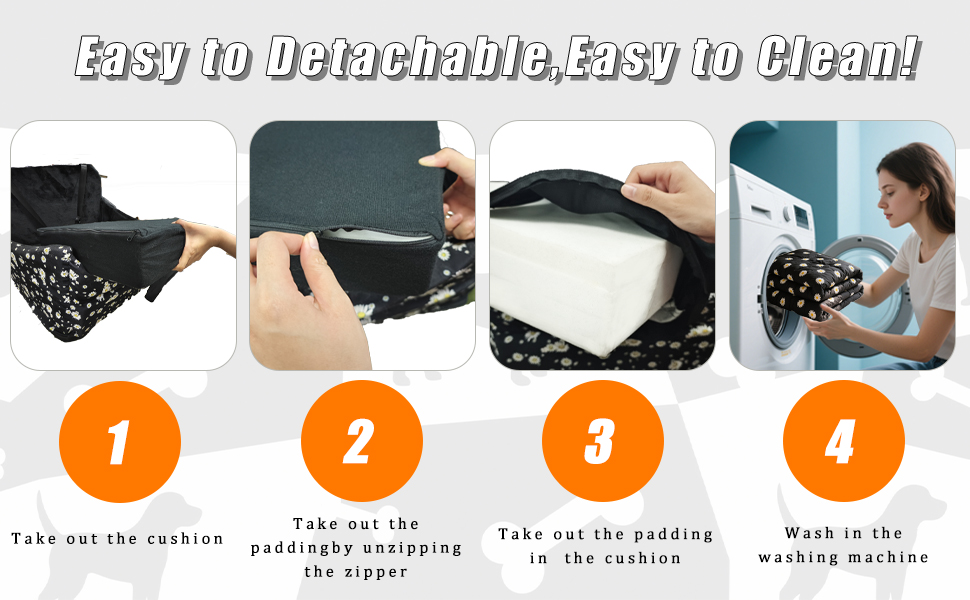 Easy to Detachable,Easy to Clean!

1

Take out the cushion

2

Take out the paddingby unzipping the zipper

3

Take out the padding in the cushion

4

Wash in the washing machine