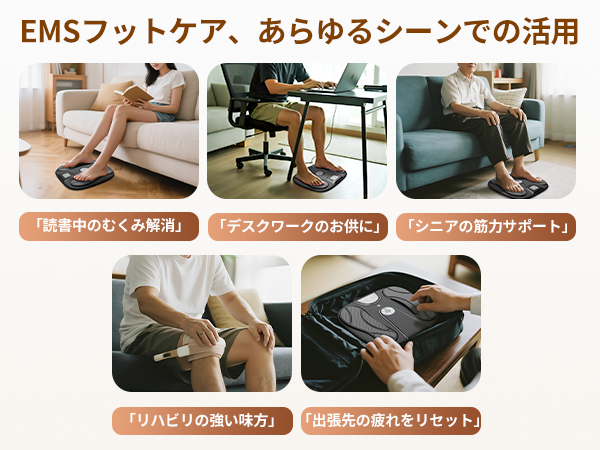 EMSフットケア、あらゆるシーンでの活用

「読書中のむくみ解消」

「デスクワークのお供に」

「シニアの筋力サポート」

「リハビリの強い味方」

「出張先の疲れをリセット」