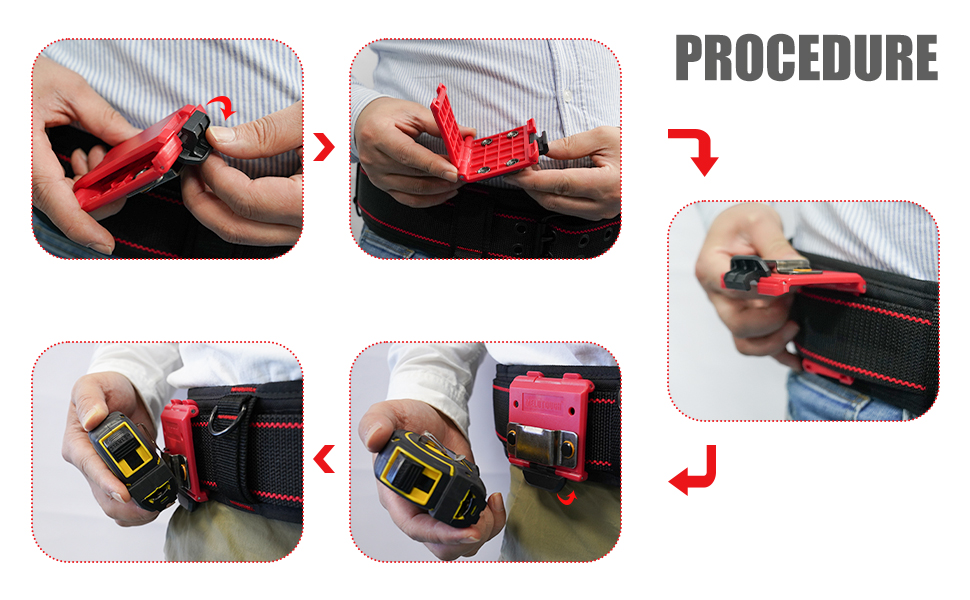 PROCEDURE