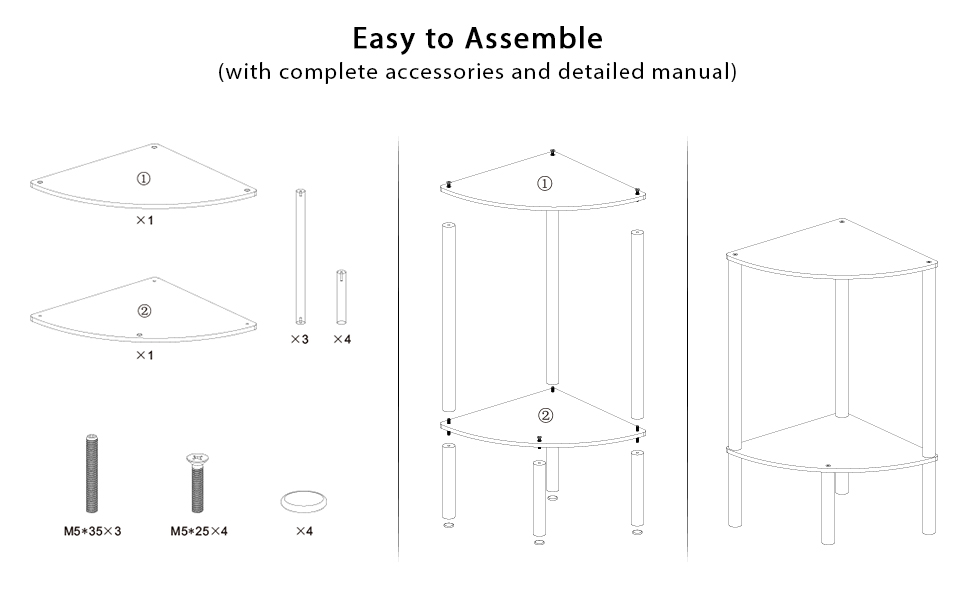 Easy to Assemble
(with complete accessories and detailed manual)

①
×1

②
×1

×3

×4

M5*35×3

M5*25×4

×4

①

②