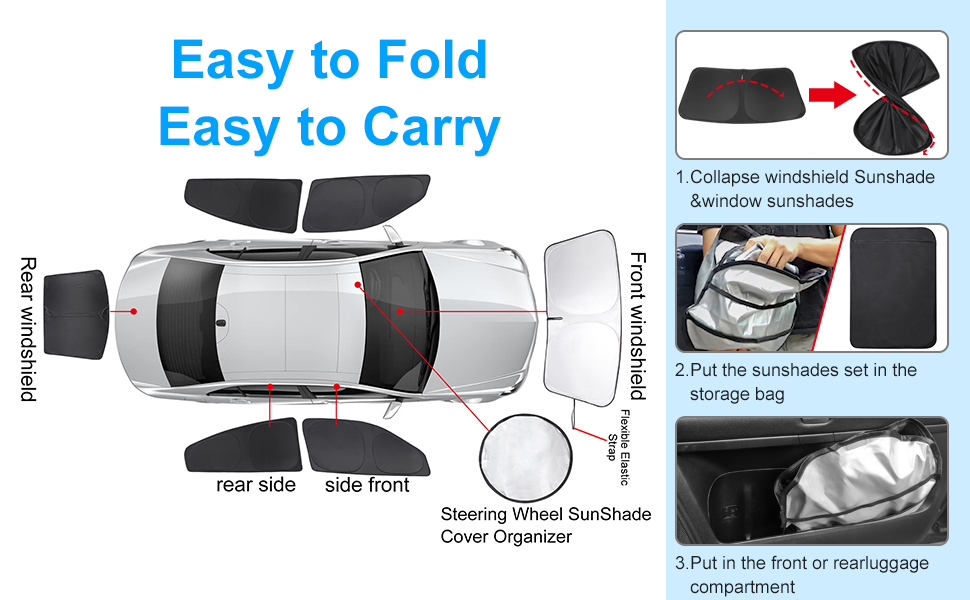 Easy to Fold
Easy to Carry

Rear windshield

Front windshield

Flexible Elastic Strap

rear side

side front

Steering Wheel SunShade Cover Organizer

1.Collapse windshield Sunshade &window sunshades

2.Put the sunshades set in the storage bag

3.Put in the front or rearluggage compartment