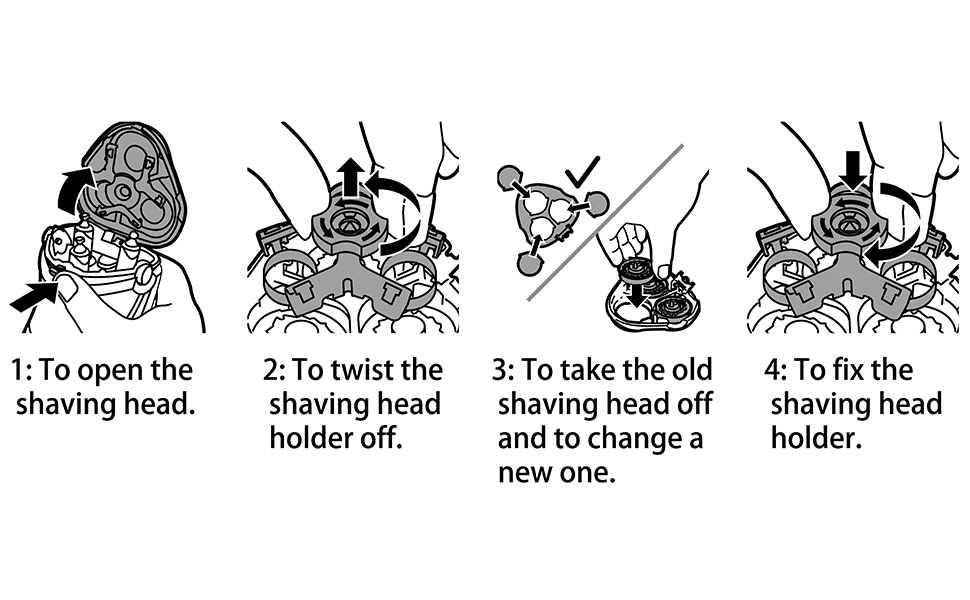 1: To open the shaving head.

2: To twist the shaving head holder off.

3: To take the old shaving head off and to change a new one.

4: To fix the shaving head holder.