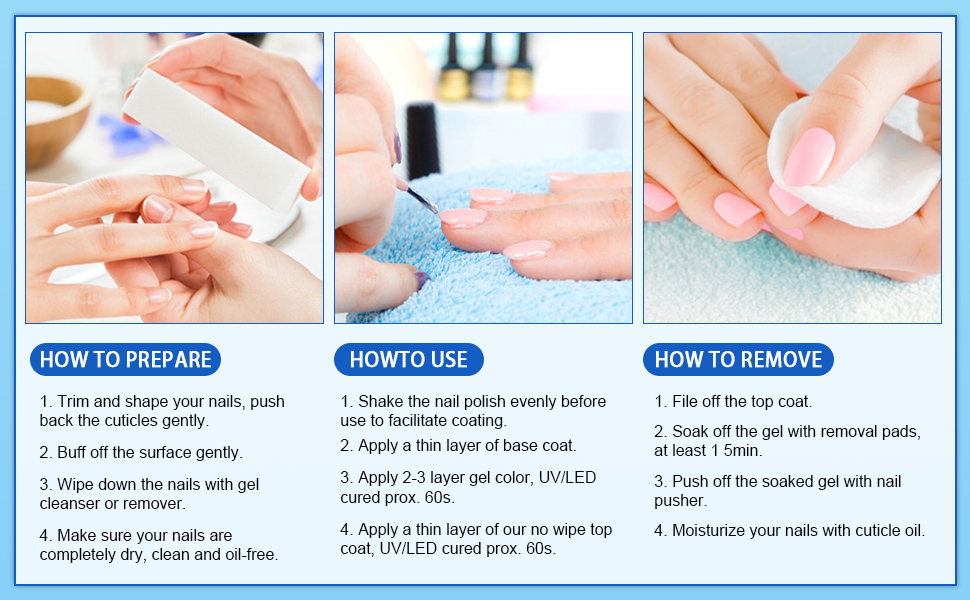 HOW TO PREPARE

1. Trim and shape your nails, push back the cuticles gently.

2. Buff off the surface gently.

3. Wipe down the nails with gel cleanser or remover.

4. Make sure your nails are completely dry, clean and oil-free.

HOWTO USE

1. Shake the nail polish evenly before use to facilitate coating.

2. Apply a thin layer of base coat.

3. Apply 2-3 layer gel color, UV/LED cured prox. 60s.

4. Apply a thin layer of our no wipe top coat, UV/LED cured prox. 60s.

HOW TO REMOVE

1. File off the top coat.

2. Soak off the gel with removal pads, at least 1 5min.

3. Push off the soaked gel with nail pusher.

4. Moisturize your nails with cuticle oil.