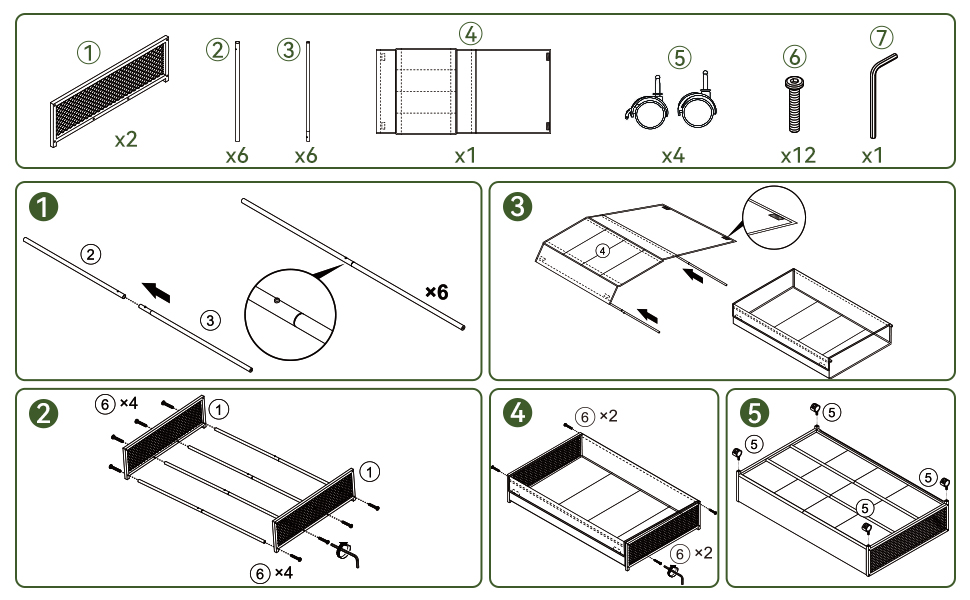 ① x2
② x6
③ x6
④ x1
⑤ x4
⑥ x12
⑦ x1

1
②
③
×6

3
④

2
⑥ ×4
①
①
⑥ ×4

4
⑥ ×2
⑥ ×2

5
⑤
⑤
⑤
⑤