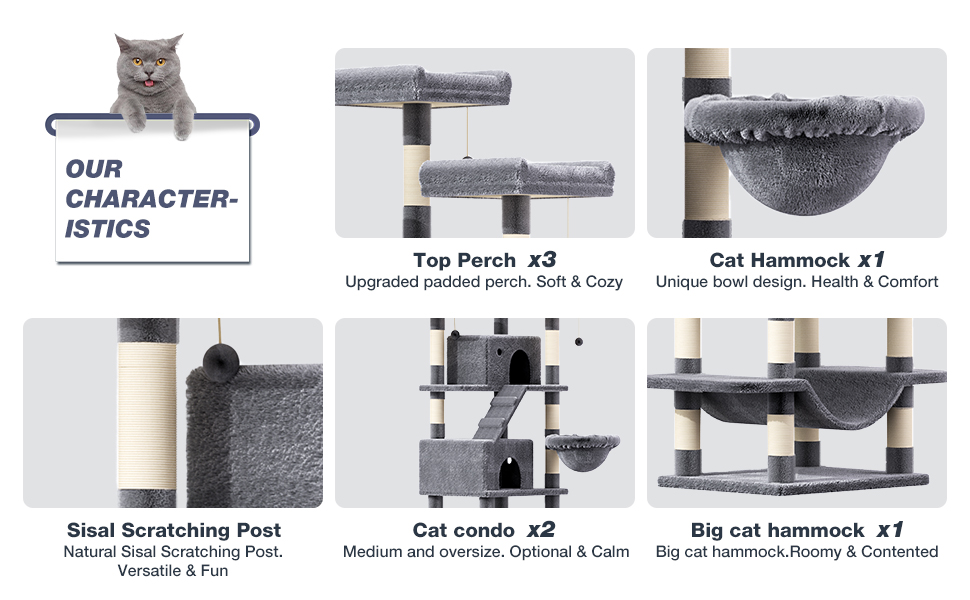 OUR CHARACTER-ISTICS

Top Perch x3
Upgraded padded perch. Soft & Cozy

Cat Hammock x1
Unique bowl design. Health & Comfort

Sisal Scratching Post
Natural Sisal Scratching Post. Versatile & Fun

Cat condo x2
Medium and oversize. Optional & Calm

Big cat hammock x1
Big cat hammock.Roomy & Contented