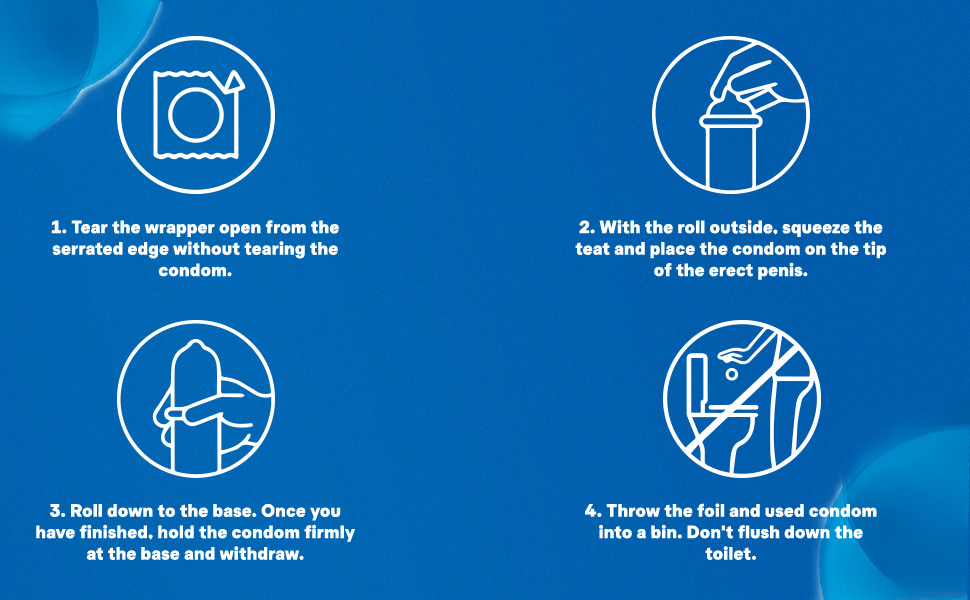 1. Tear the wrapper open from the serrated edge without tearing the condom.

2. With the roll outside, squeeze the teat and place the condom on the tip of the erect penis.

3. Roll down to the base. Once you have finished, hold the condom firmly at the base and withdraw.

4. Throw the foil and used condom into a bin. Don't flush down the toilet.