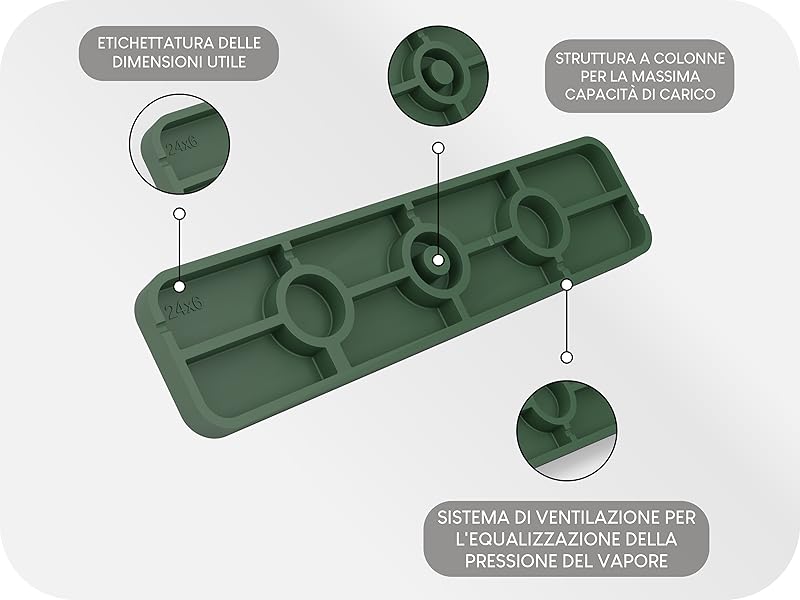 ETICHETTATURA DELLE DIMENSIONI UTILE

STRUTTURA A COLONNE PER LA MASSIMA CAPACITÀ DI CARICO

24x6

24x6

SISTEMA DI VENTILAZIONE PER L'EQUALIZZAZIONE DELLA PRESSIONE DEL VAPORE