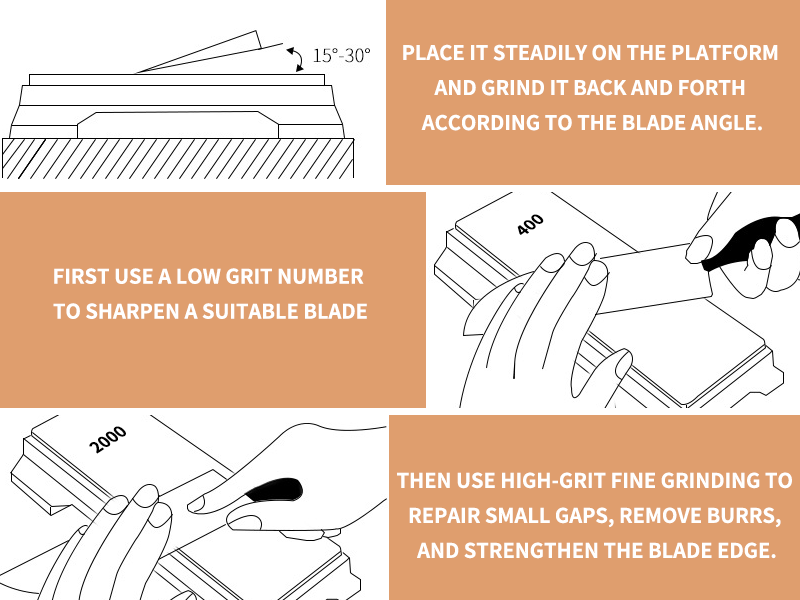 15°-30°

PLACE IT STEADILY ON THE PLATFORM AND GRIND IT BACK AND FORTH ACCORDING TO THE BLADE ANGLE.

FIRST USE A LOW GRIT NUMBER TO SHARPEN A SUITABLE BLADE

400

2000

THEN USE HIGH-GRIT FINE GRINDING TO REPAIR SMALL GAPS, REMOVE BURRS, AND STRENGTHEN THE BLADE EDGE.