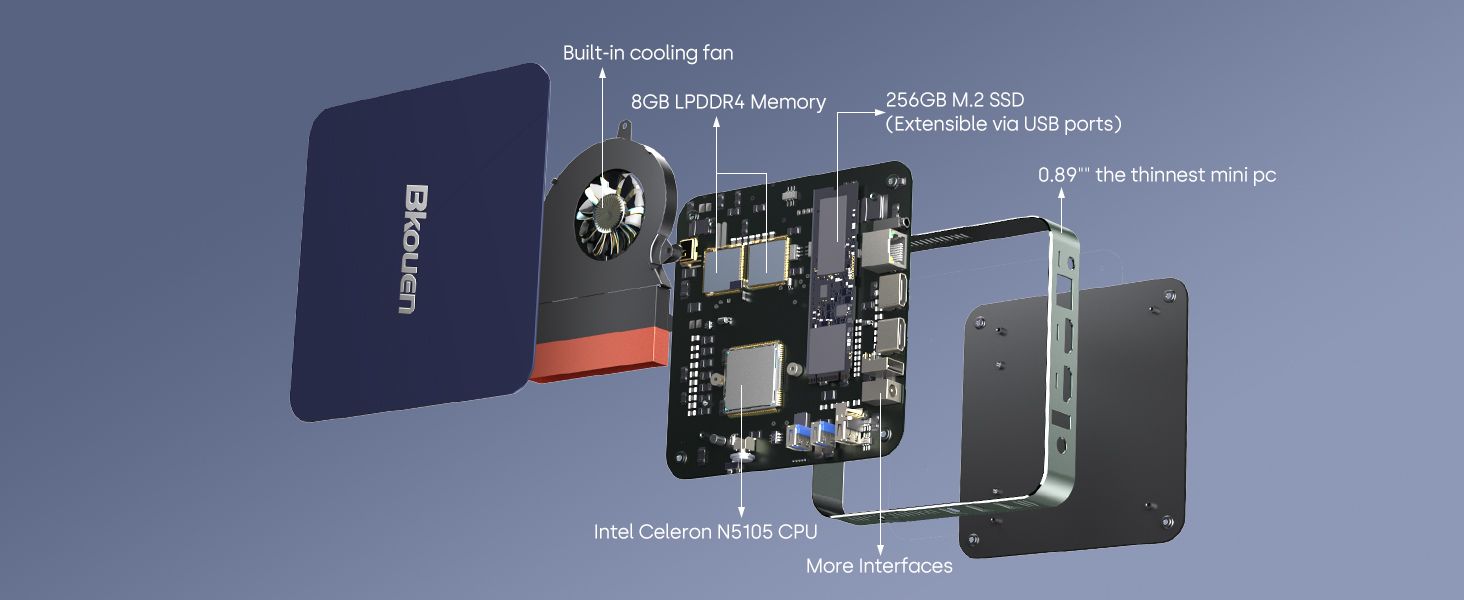 Built-in cooling fan

8GB LPDDR4 Memory

256GB M.2 SSD
(Extensible via USB ports)

0.89"" the thinnest mini pc

Bkouen

Intel Celeron N5105 CPU

More Interfaces