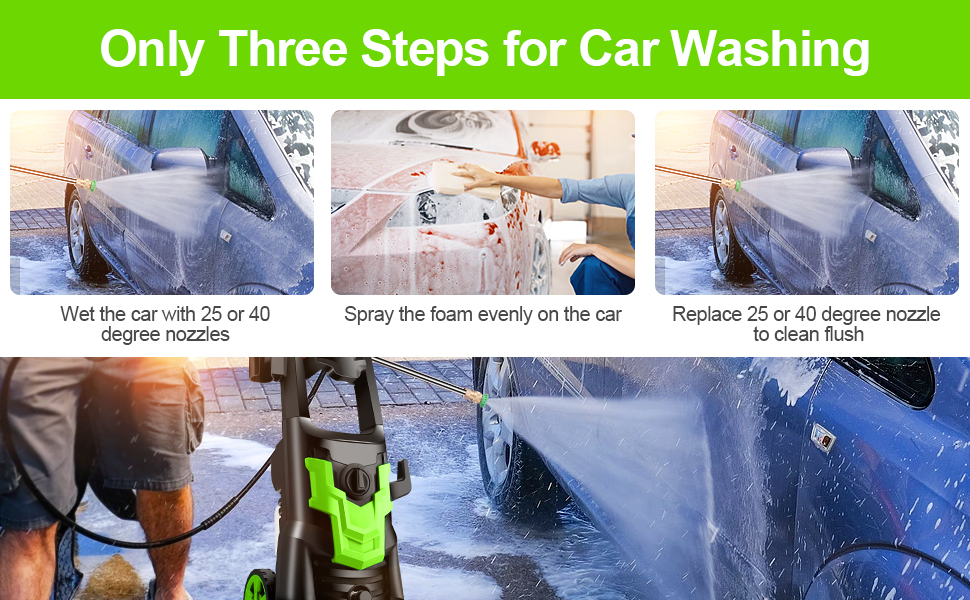 Only Three Steps for Car Washing

Wet the car with 25 or 40 degree nozzles

Spray the foam evenly on the car

Replace 25 or 40 degree nozzle to clean flush