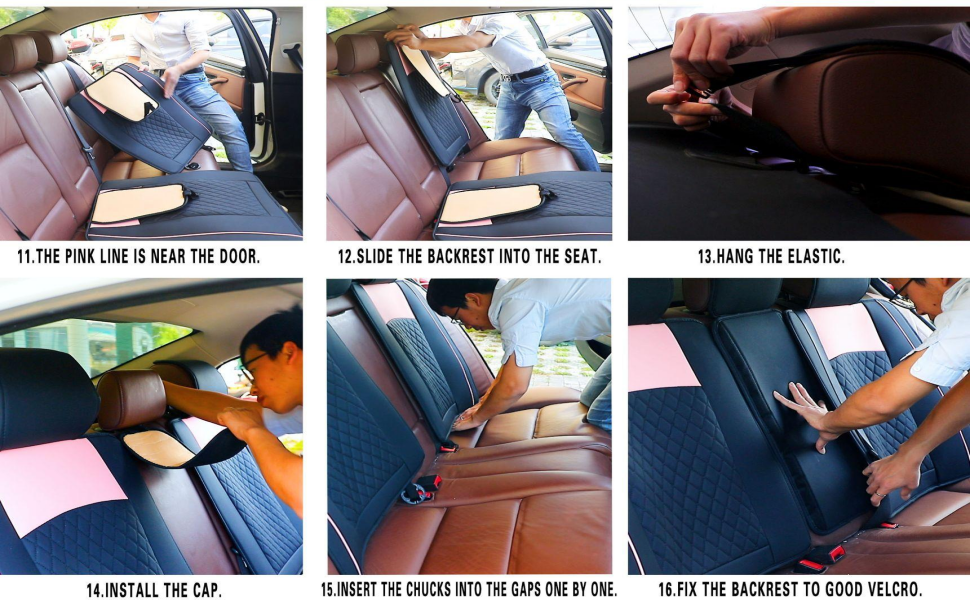 11.THE PINK LINE IS NEAR THE DOOR.

12.SLIDE THE BACKREST INTO THE SEAT.

13.HANG THE ELASTIC.

14.INSTALL THE CAP.

15.INSERT THE CHUCKS INTO THE GAPS ONE BY ONE.

16.FIX THE BACKREST TO GOOD VELCRO.