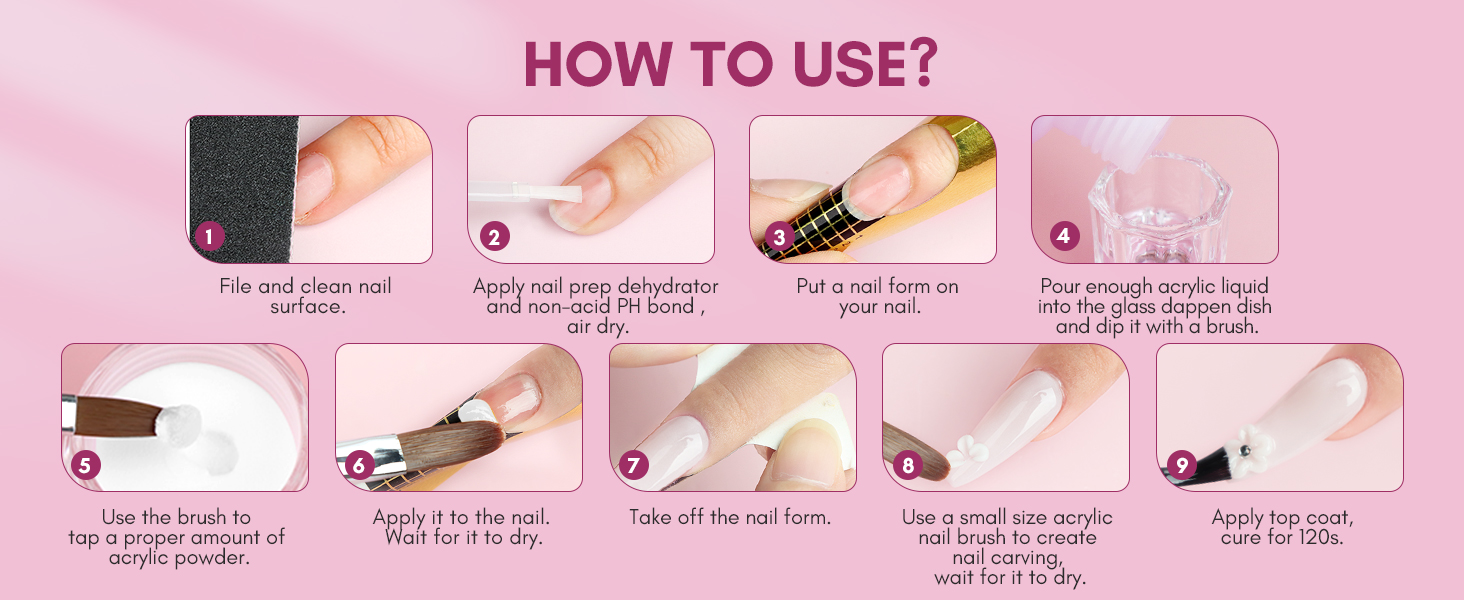 HOW TO USE?

1

File and clean nail surface.

2

Apply nail prep dehydrator and non-acid PH bond , air dry.

3

Put a nail form on your nail.

4

Pour enough acrylic liquid into the glass dappen dish and dip it with a brush.

5

Use the brush to tap a proper amount of acrylic powder.

6

Apply it to the nail. Wait for it to dry.

7

Take off the nail form.

8

Use a small size acrylic nail brush to create nail carving, wait for it to dry.

9

Apply top coat, cure for 120s.