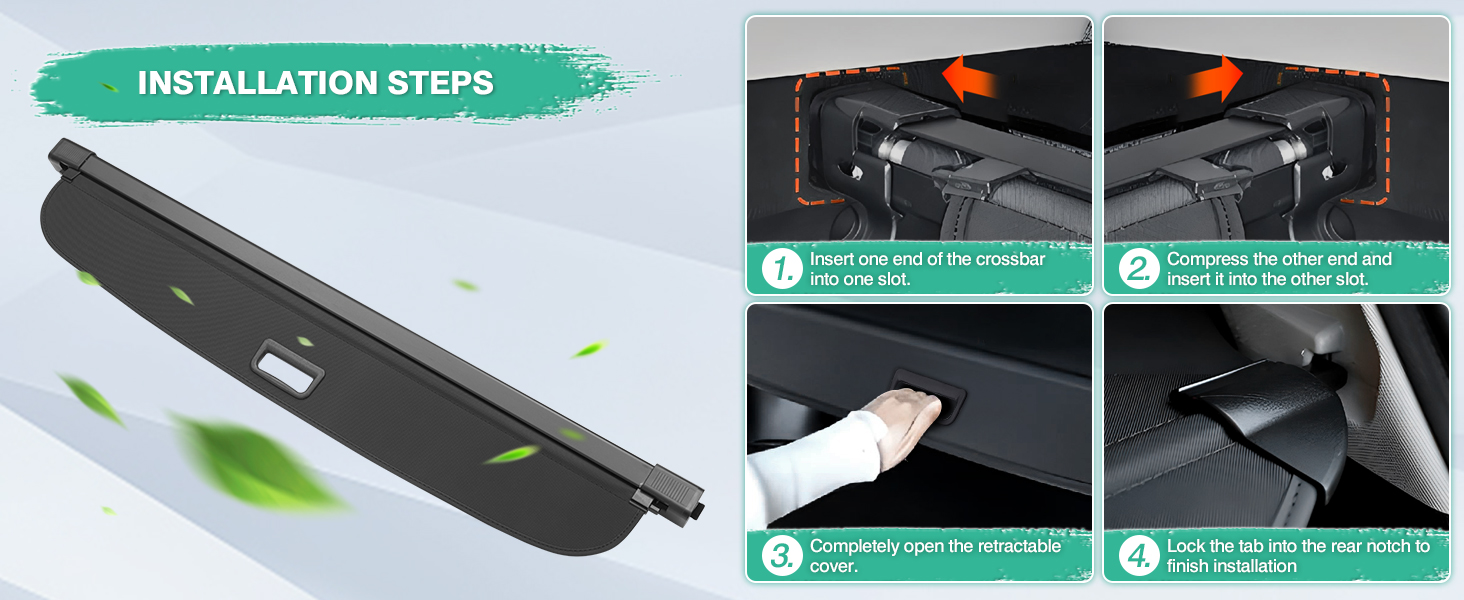 INSTALLATION STEPS

1. Insert one end of the crossbar into one slot.

2. Compress the other end and insert it into the other slot.

3. Completely open the retractable cover.

4. Lock the tab into the rear notch to finish installation