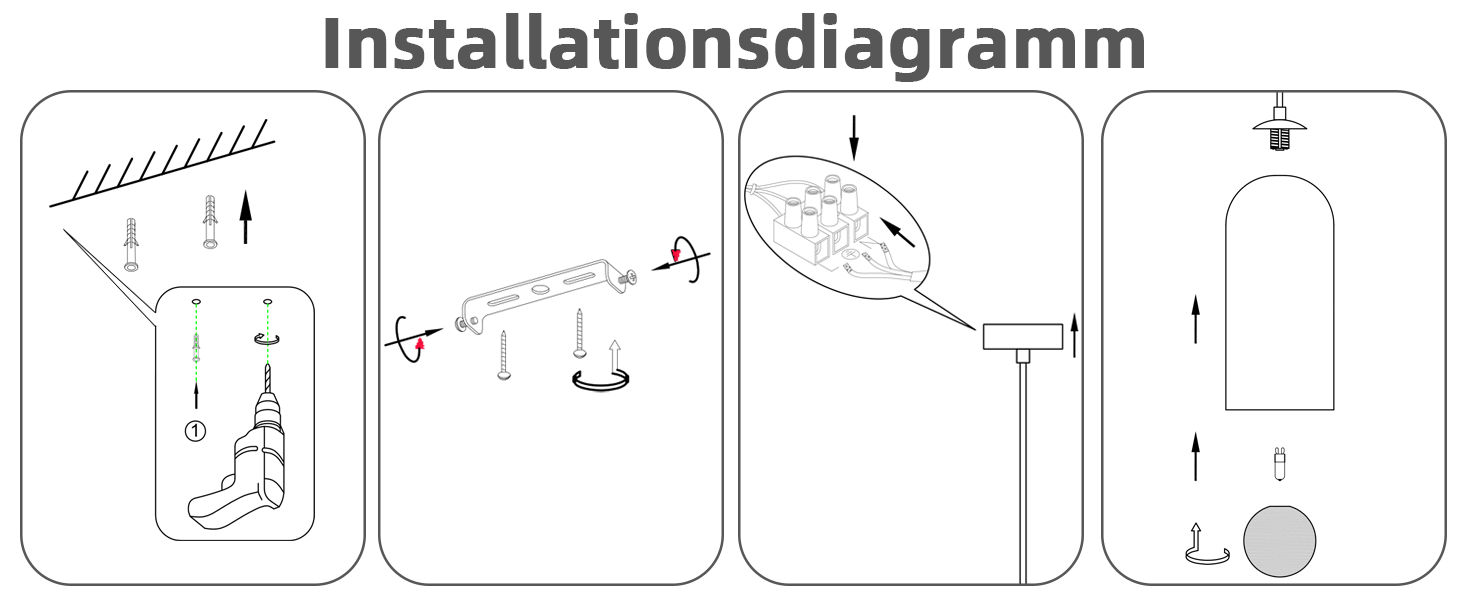 Installationsdiagramm

①