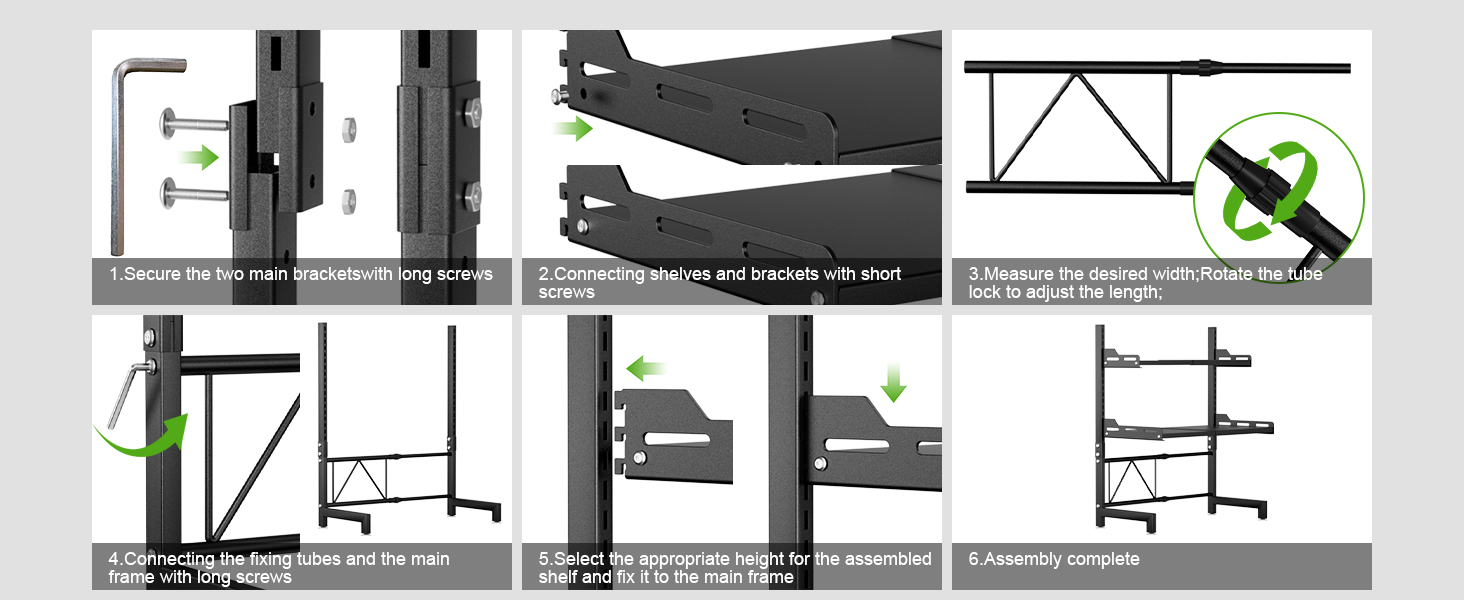 1.Secure the two main bracketswith long screws

2.Connecting shelves and brackets with short screws

3.Measure the desired width;Rotate the tube lock to adjust the length;

4.Connecting the fixing tubes and the main frame with long screws

5.Select the appropriate height for the assembled shelf and fix it to the main frame

6.Assembly complete