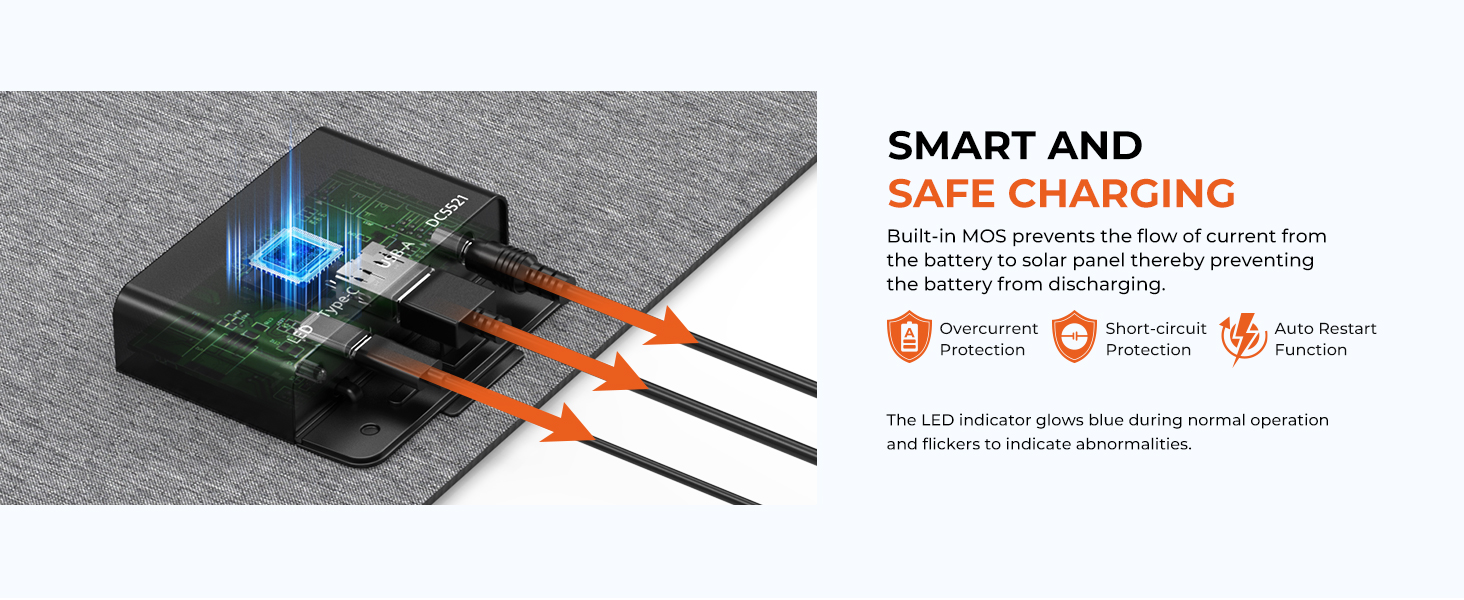 DC5521

USB-A

Type-C

LED

SMART AND
SAFE CHARGING

Built-in MOS prevents the flow of current from the battery to solar panel thereby preventing the battery from discharging.

Overcurrent Protection

Short-circuit Protection

Auto Restart Function

The LED indicator glows blue during normal operation and flickers to indicate abnormalities.