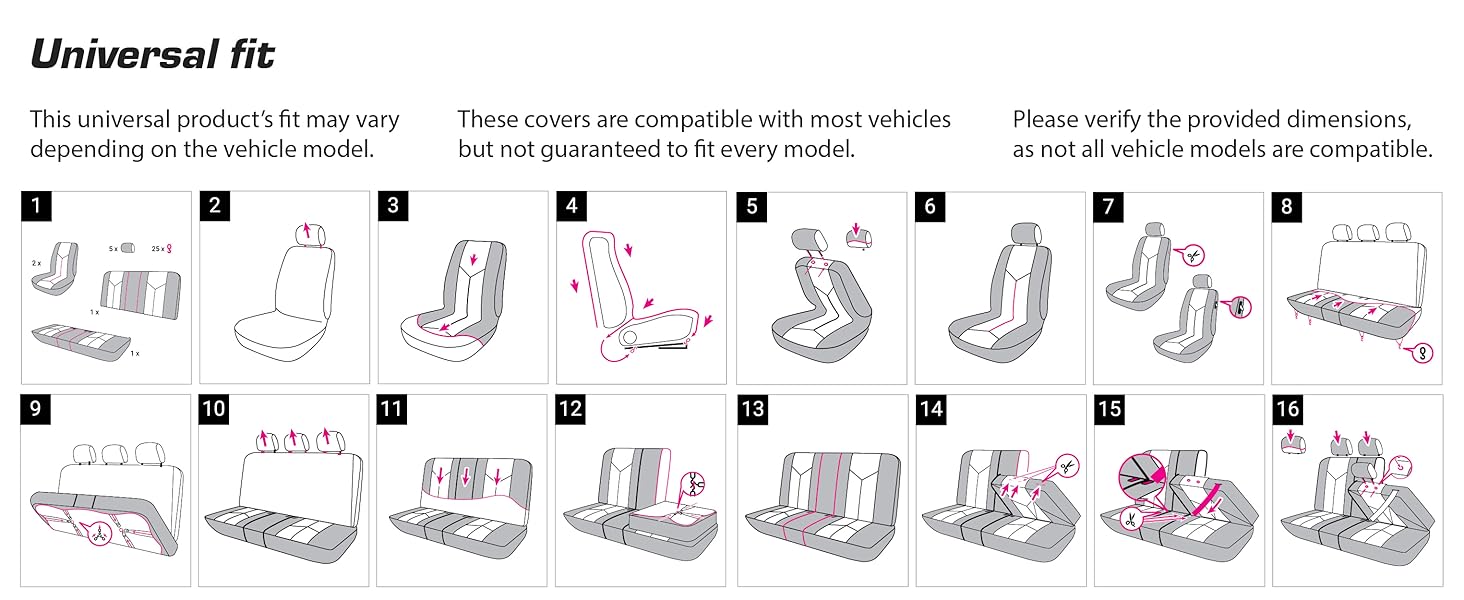 Universal fit

This universal product's fit may vary depending on the vehicle model.

These covers are compatible with most vehicles but not guaranteed to fit every model.

Please verify the provided dimensions, as not all vehicle models are compatible.

1
2 x
5 x
25 x
1 x
1 x

2

3

4

5

6

7

8

9

10

11

12

13

14

15

16