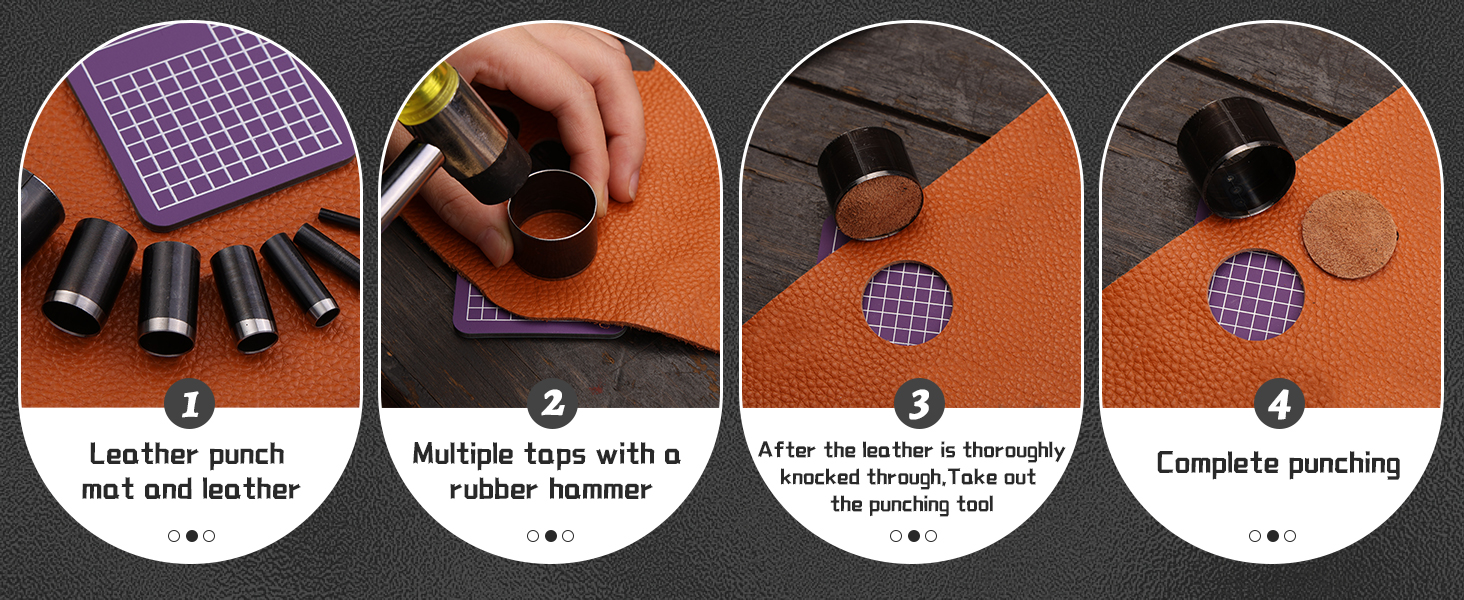 1

Leather punch mat and leather

2

Multiple taps with a rubber hammer

3

After the leather is thoroughly knocked through,Take out the punching tool

4

Complete punching