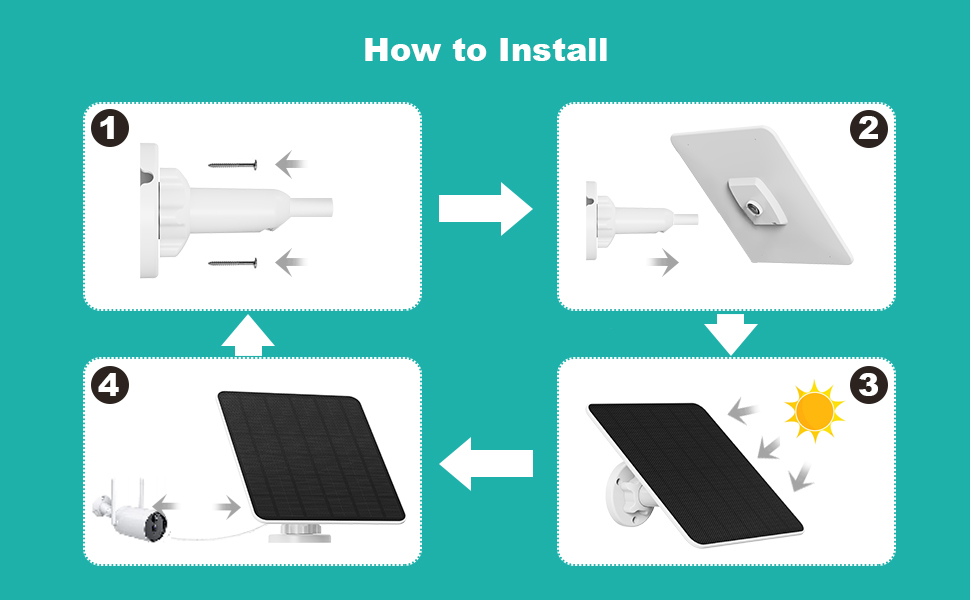 How to Install

1

2

3

4