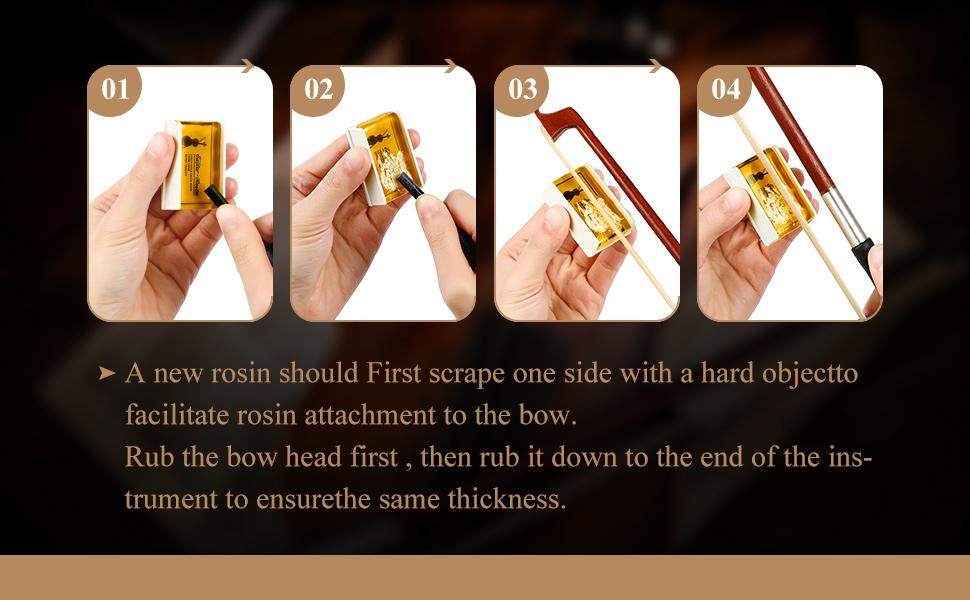 01

02

03

04

➤ A new rosin should First scrape one side with a hard objectto facilitate rosin attachment to the bow.
Rub the bow head first , then rub it down to the end of the instrument to ensurethe same thickness.